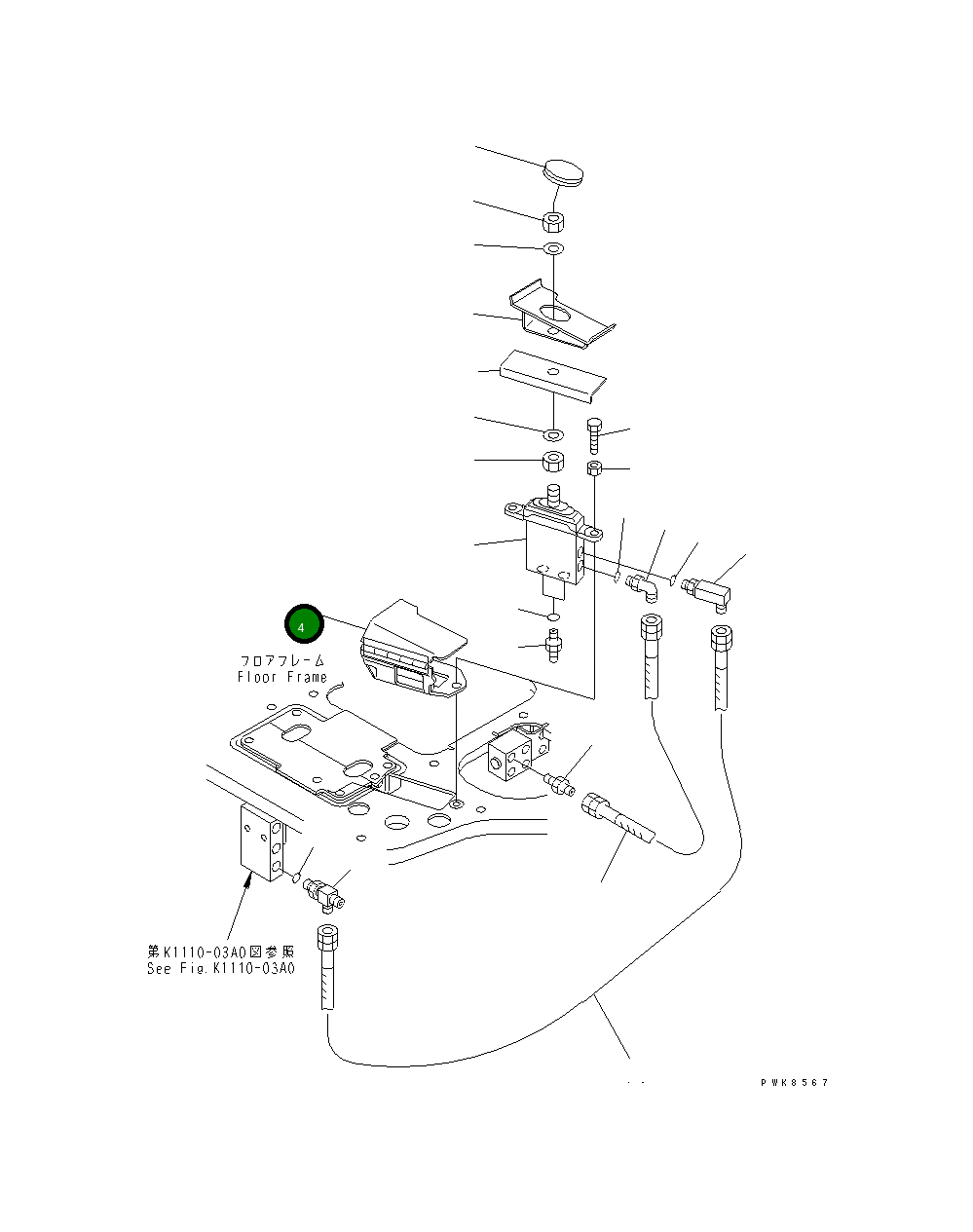 4

フロアフレーム
Floor Frame

第K1110-03A0図参照
See Fig.K1110-03A0

PWK8567