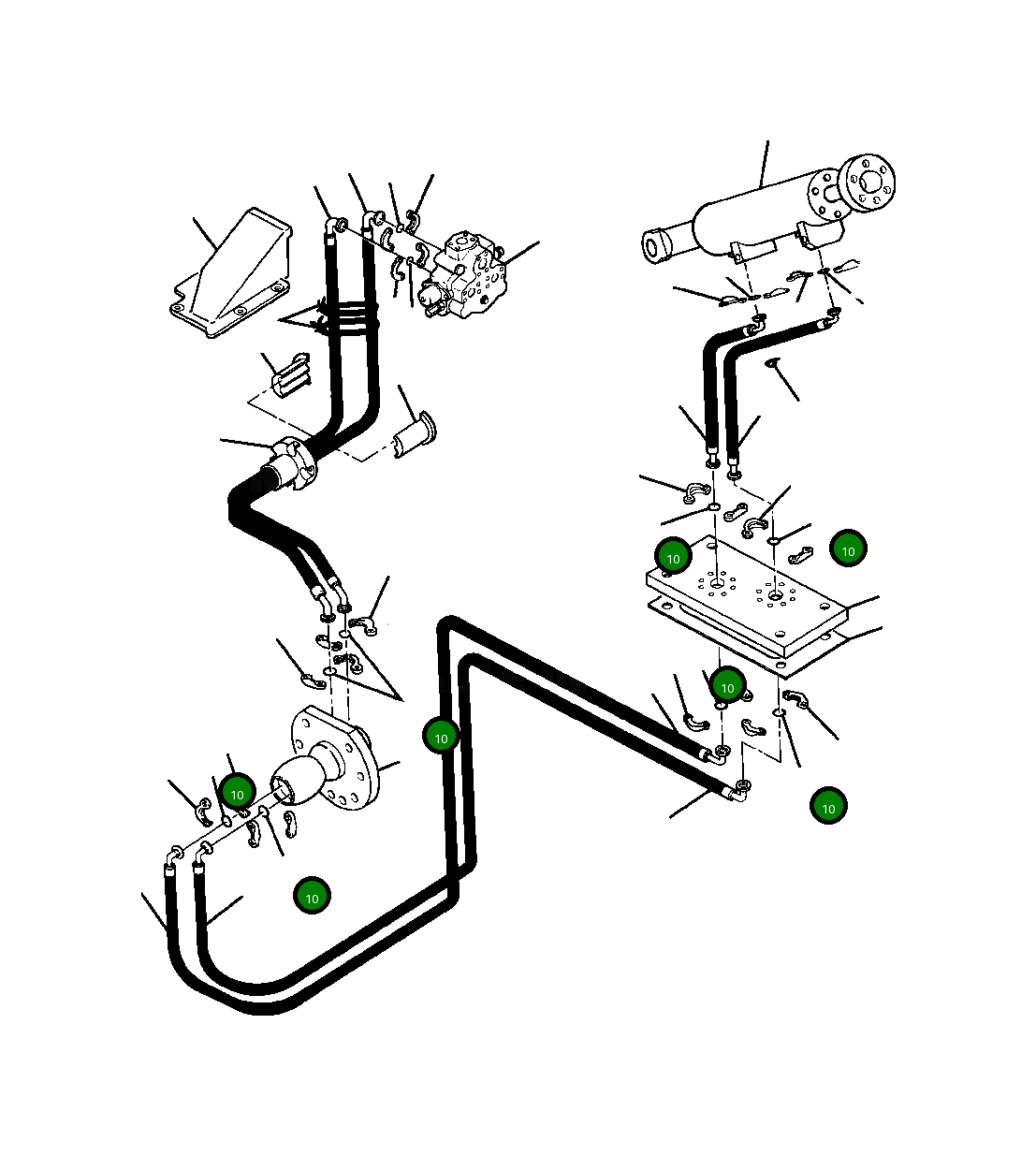 10
10
10
10
10
10
10