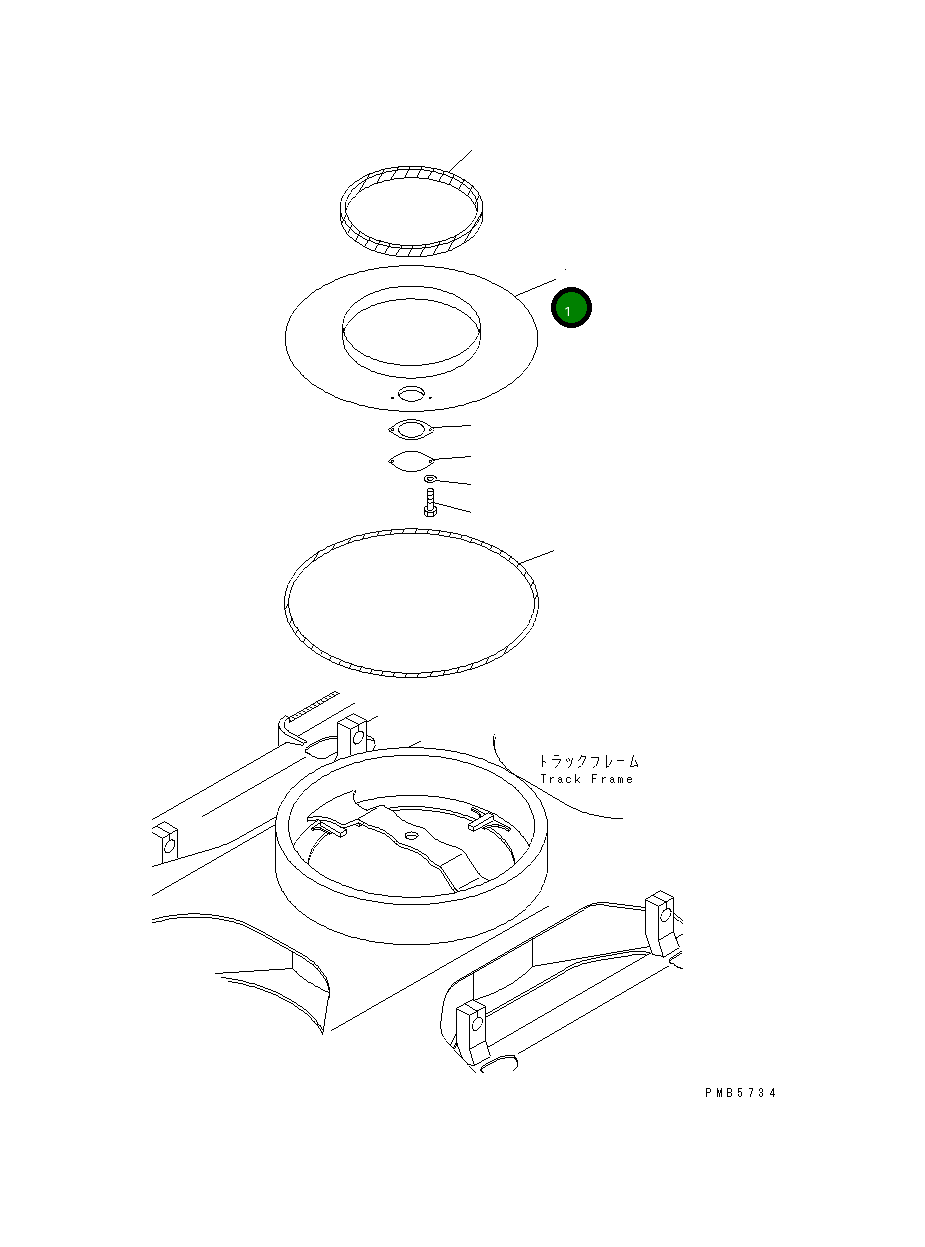 1

トラックフレーム
Track Frame

PMB5734