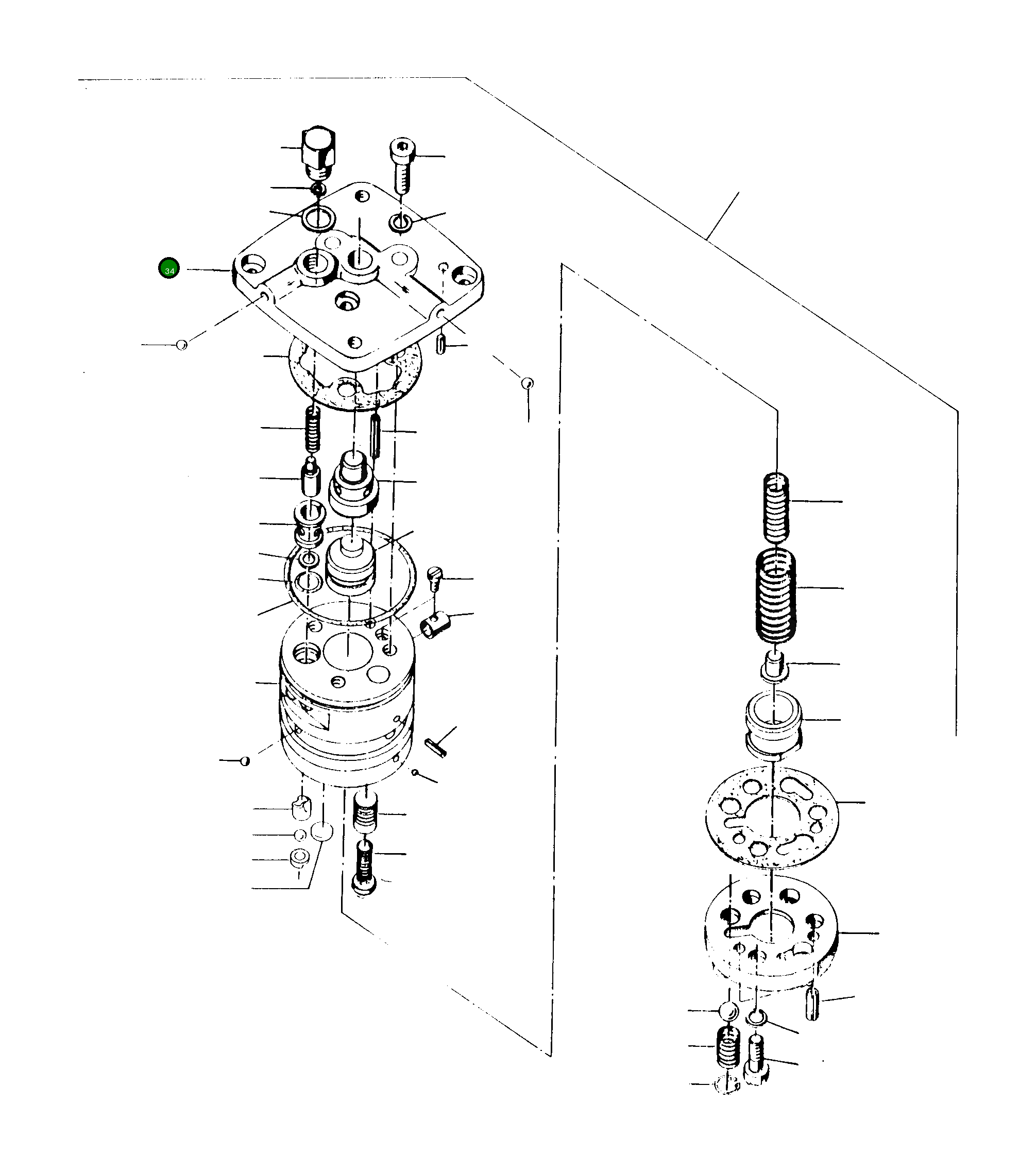 34