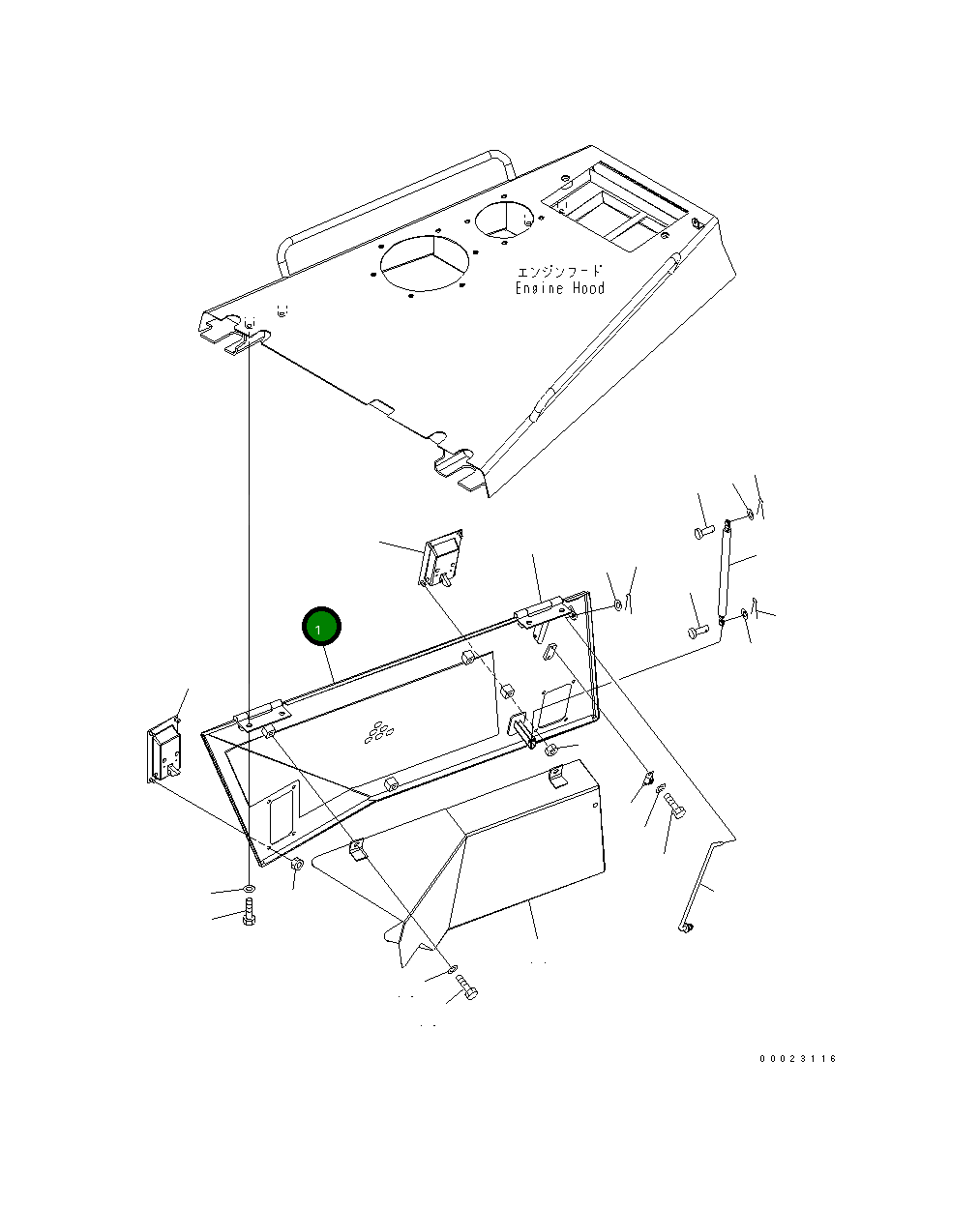 エンジンフード
Engine Hood

1

00023116