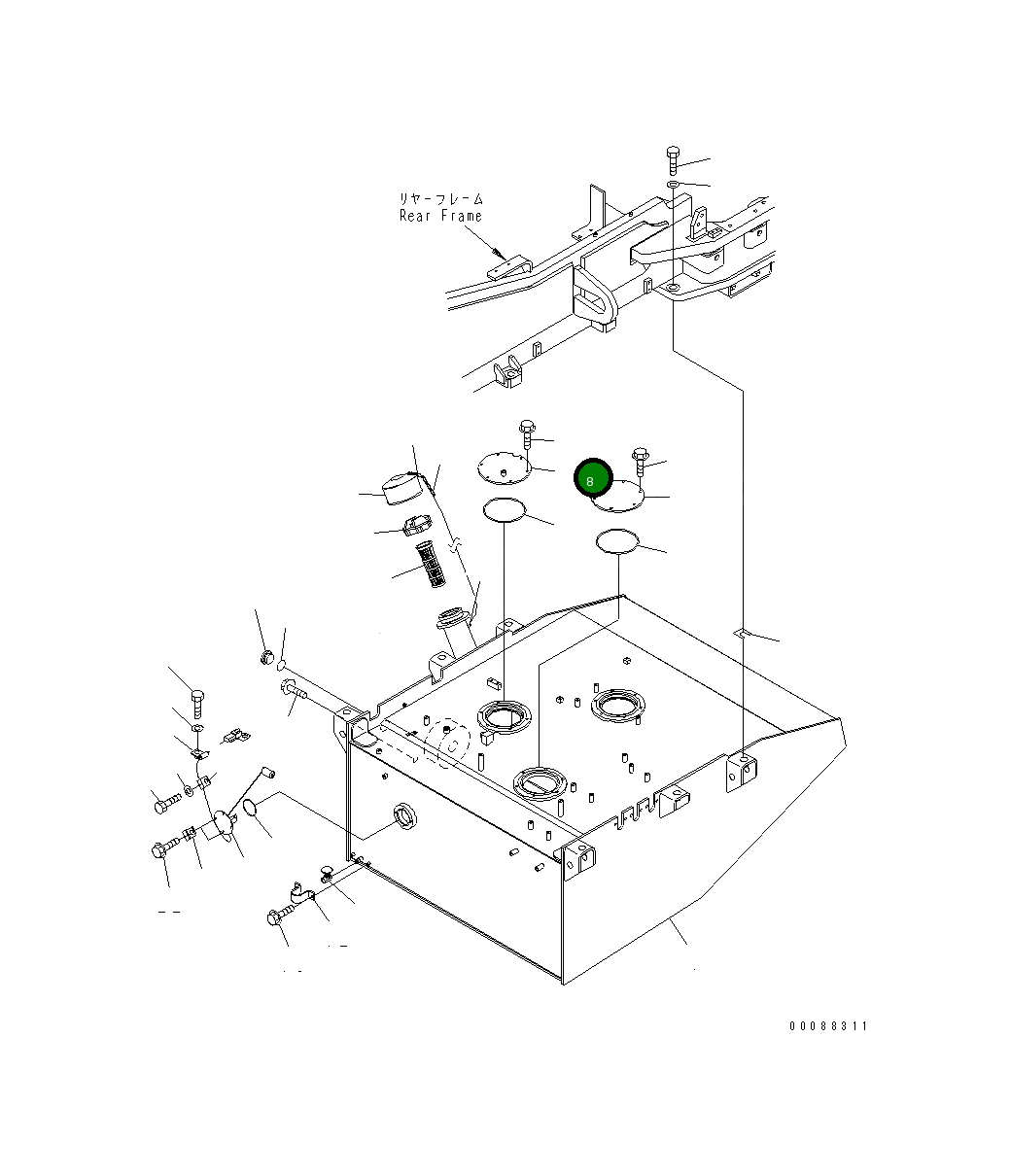 リヤーフレーム
Rear Frame

8

00088311