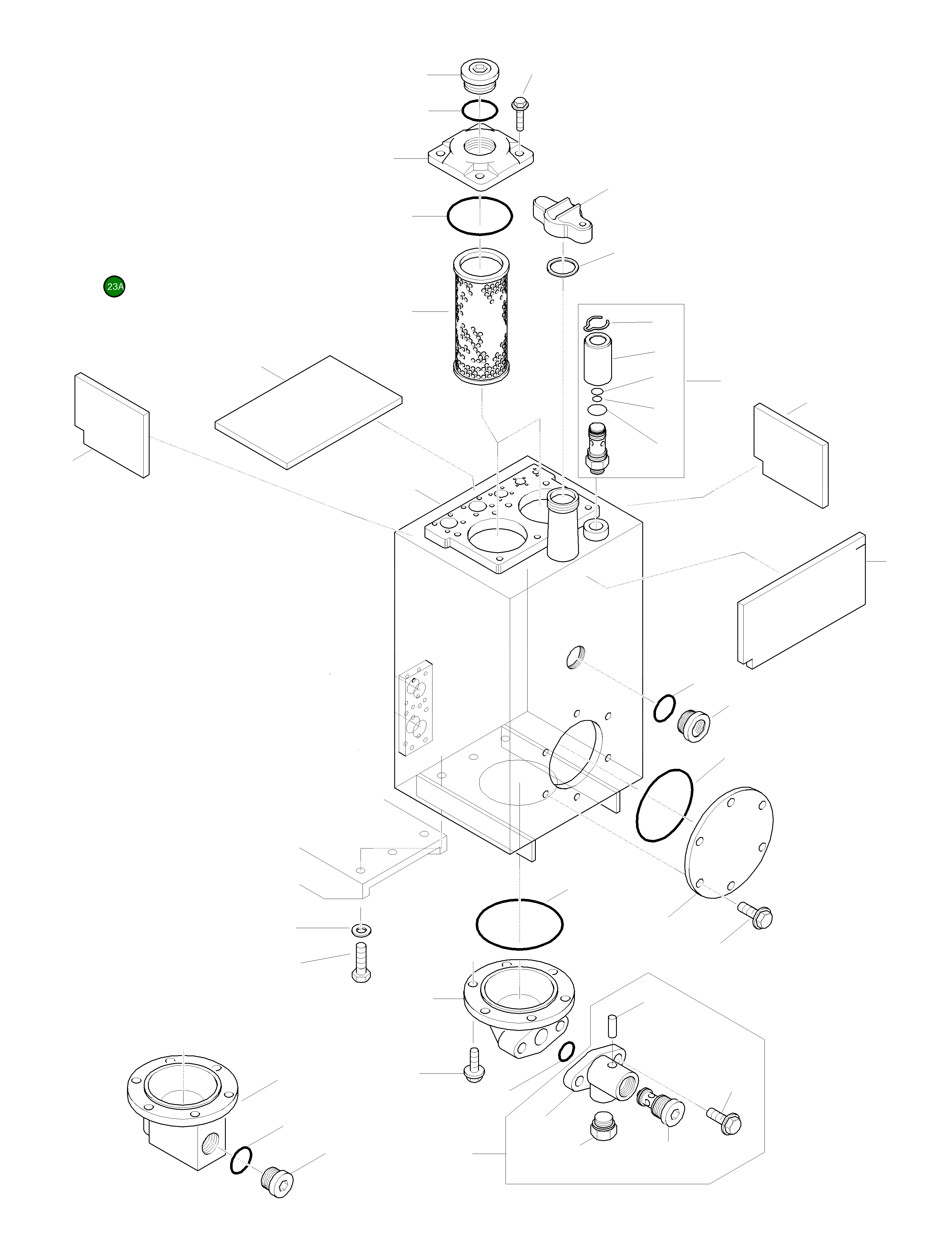 23A