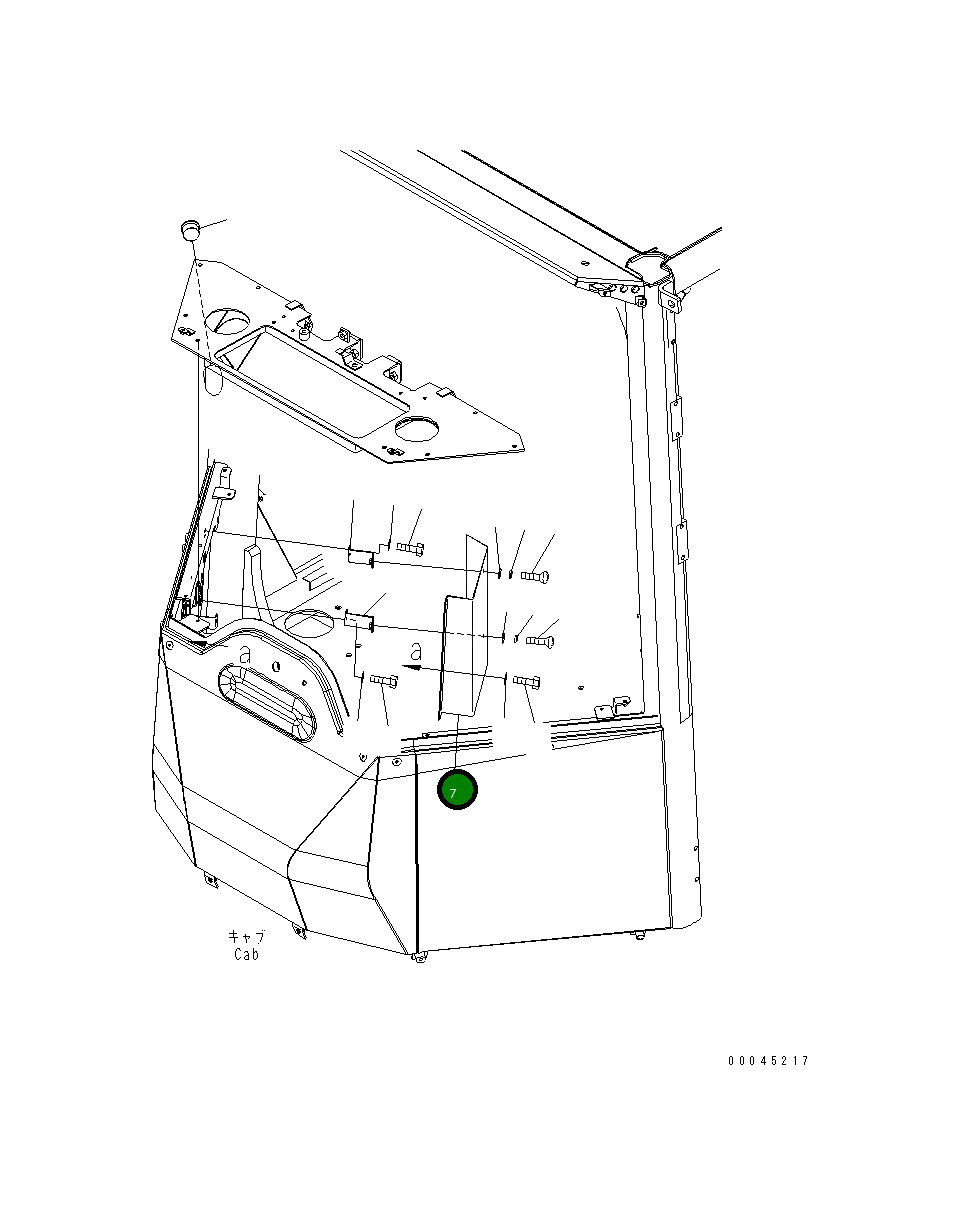 a

a

7

キャブ
Cab

00045217