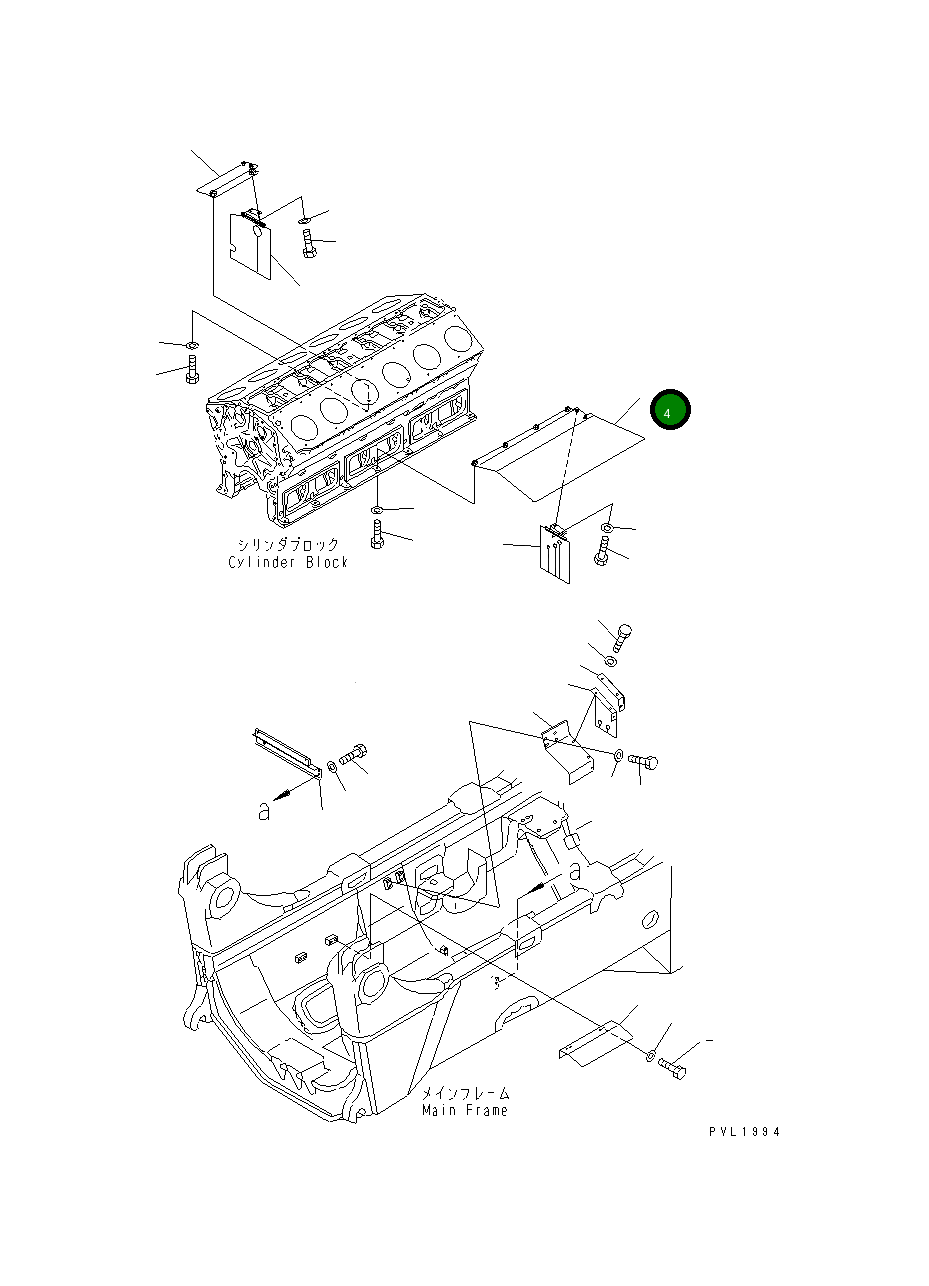 4

シリンダブロック
Cylinder Block

a

a

メインフレーム
Main Frame

PVL1994