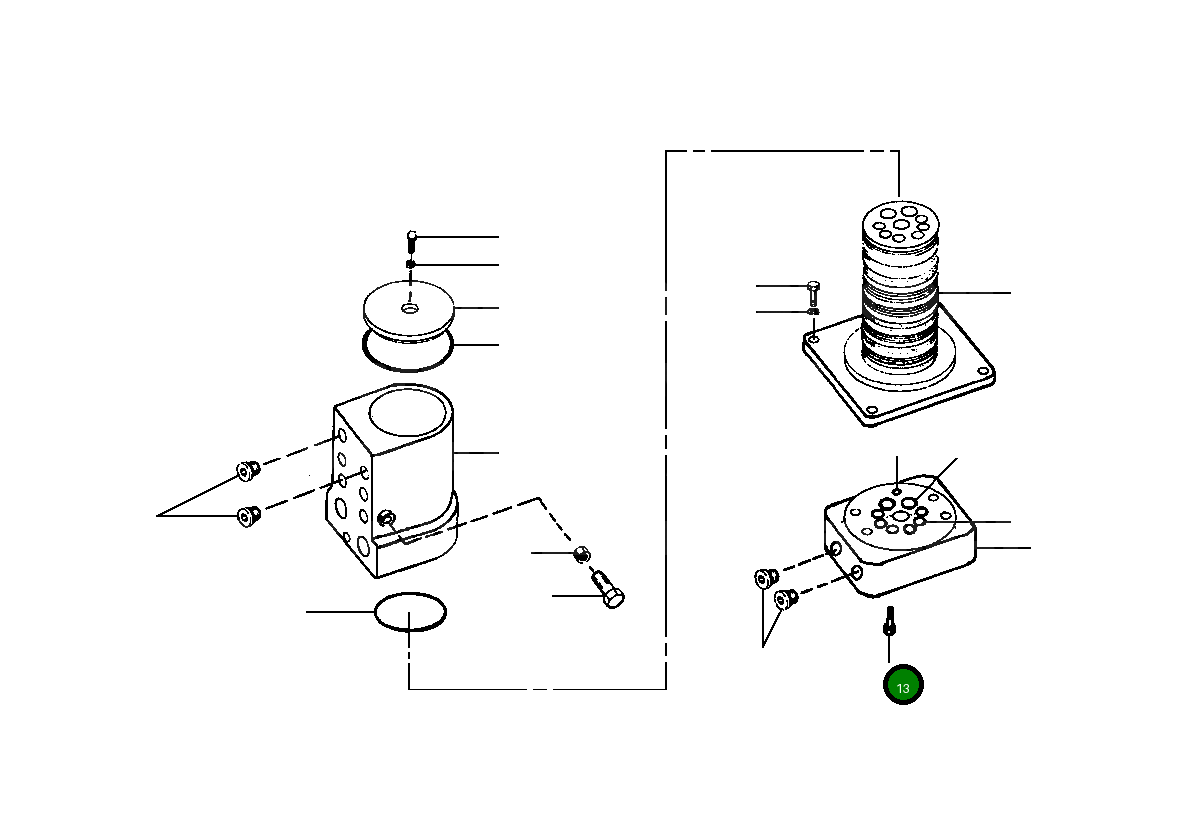 13