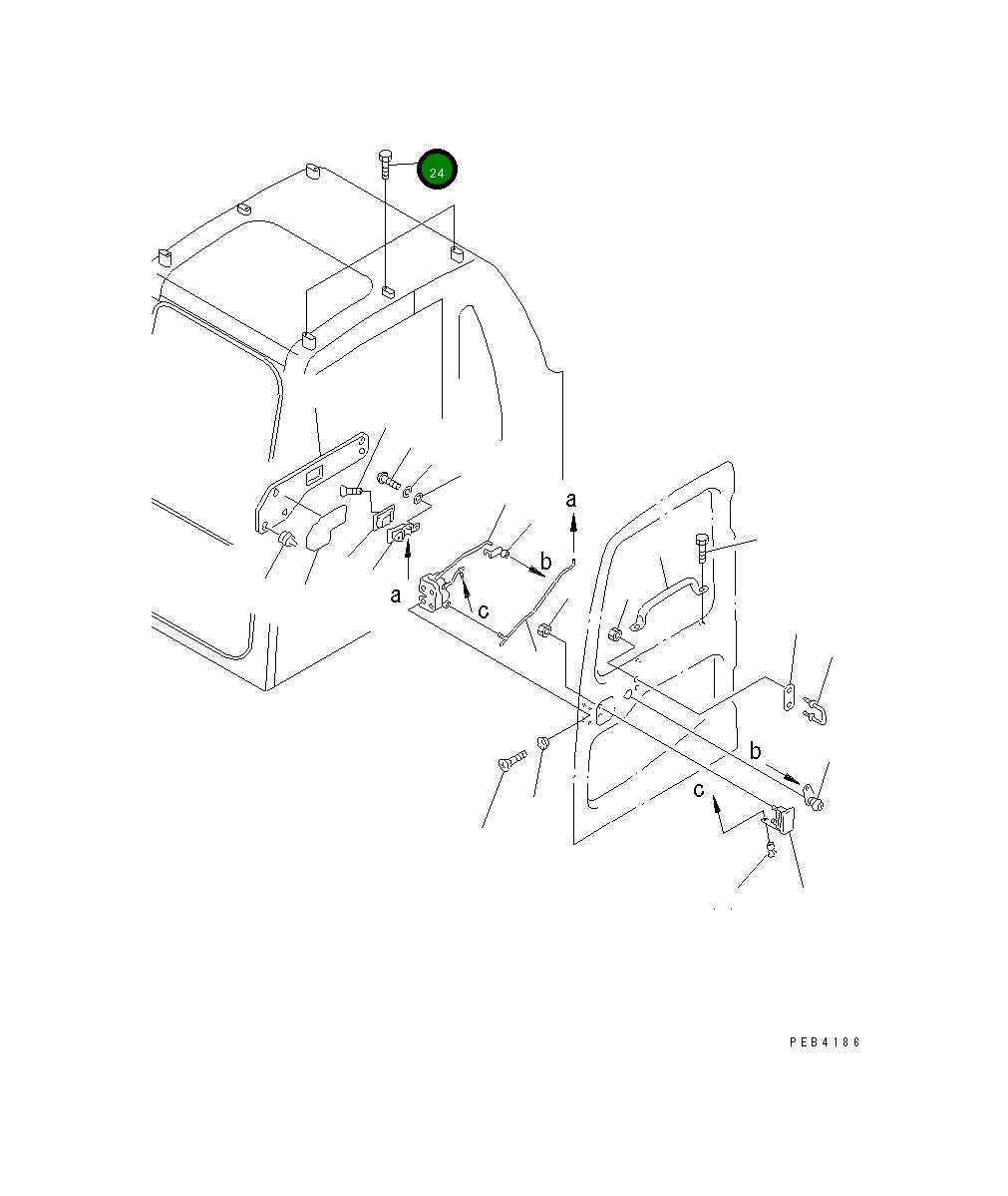 24

a

b

a

c

b

c

PEB4186