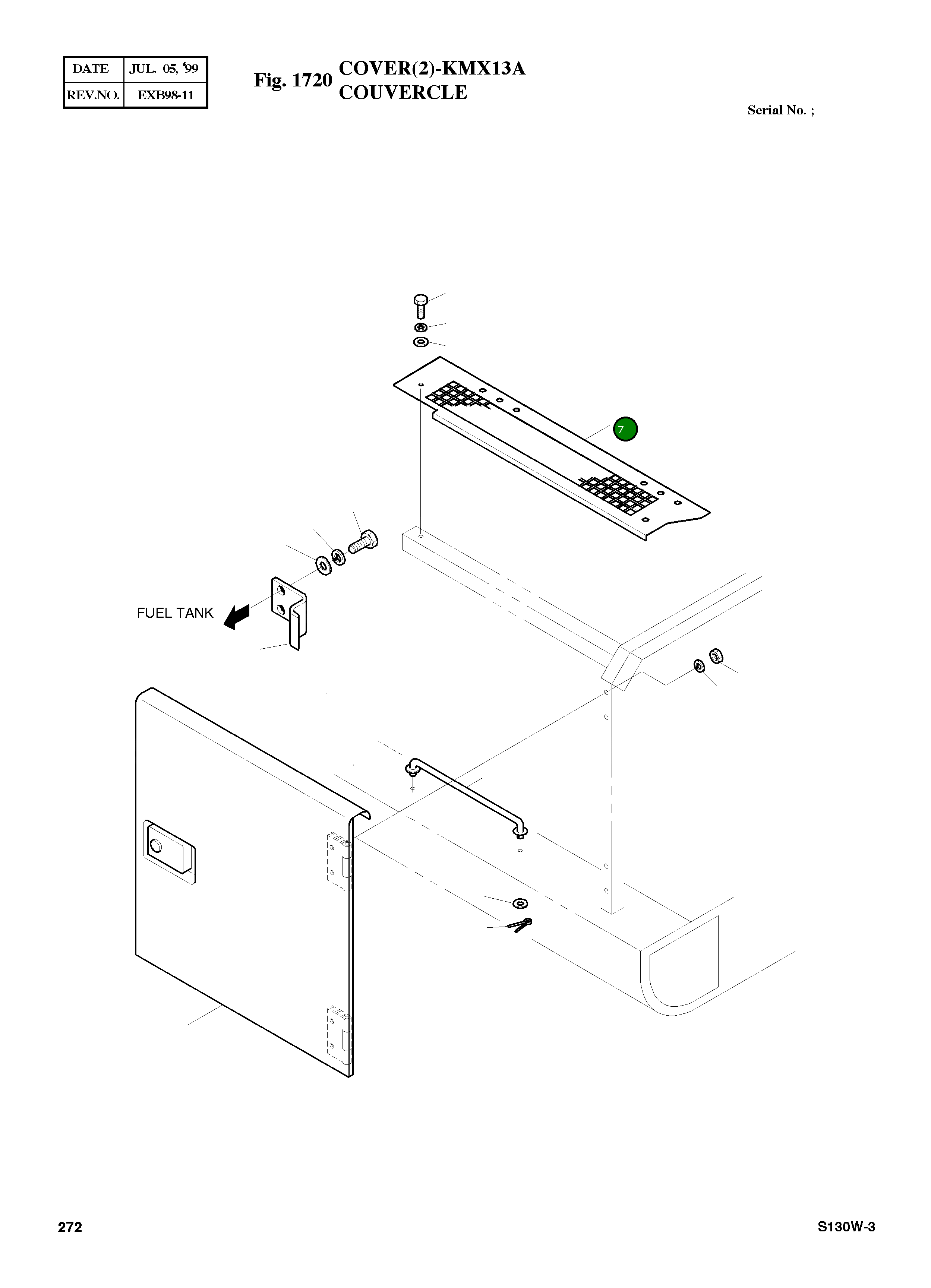 | DATE | JUL. 05, '99 |
|---|---|
| REV.NO. | EXB98-11 |

Fig. 1720 COVER(2)-KMX13A
COUVERCLE

Serial No. ;

7

FUEL TANK

272

S130W-3