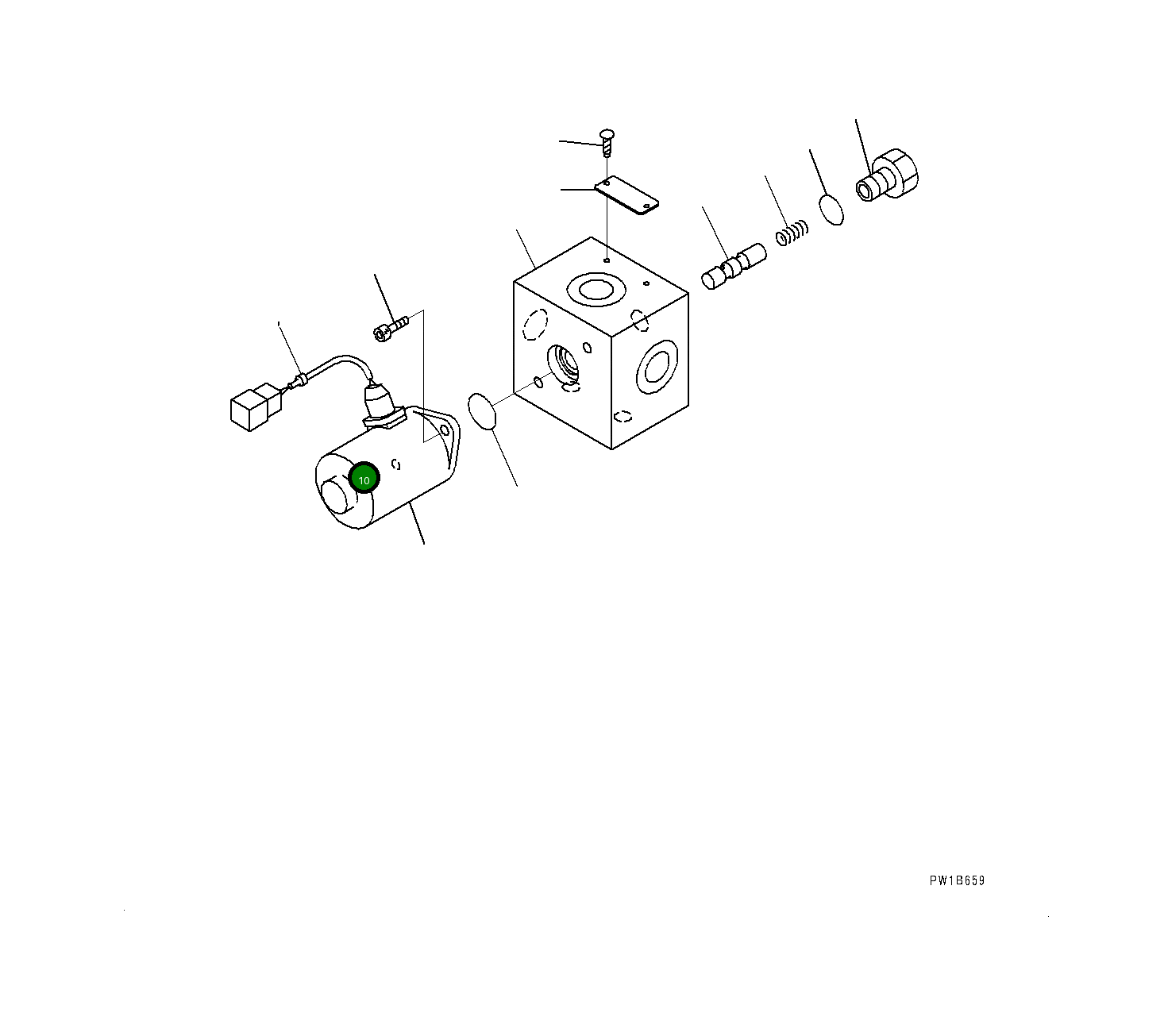 10

PW1B659