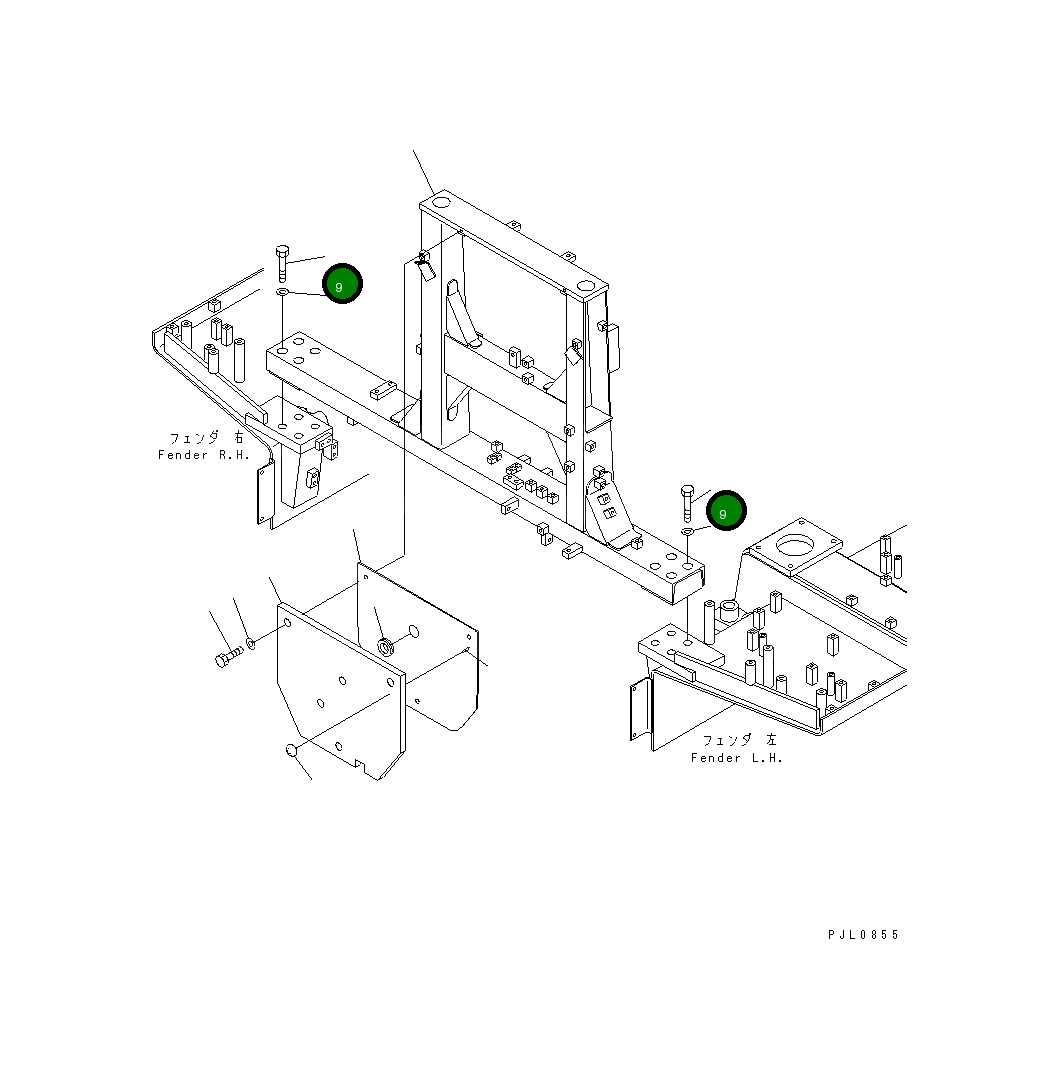 9

フェンダ 右
Fender R.H.

9

フェンダ 左
Fender L.H.

PJL0855