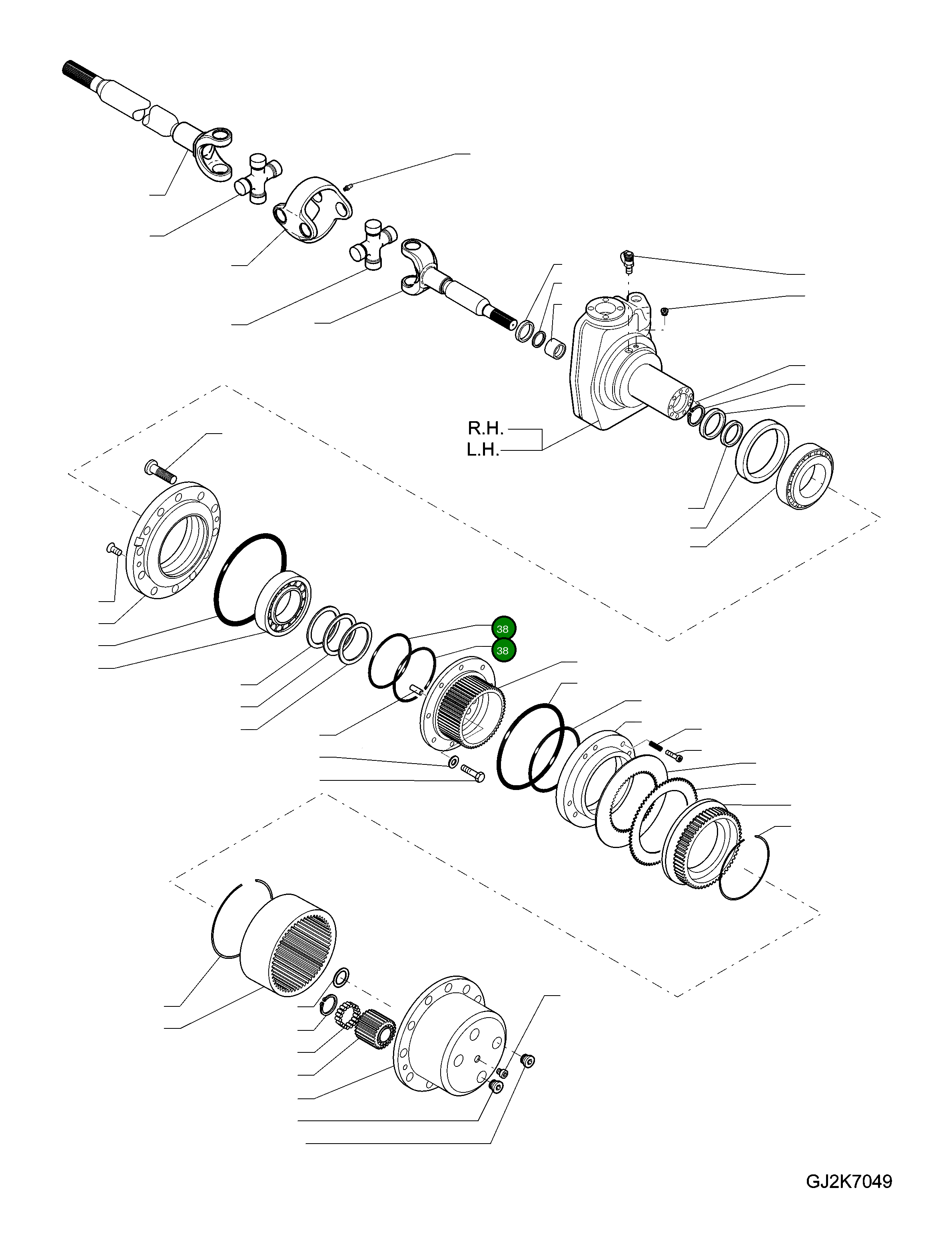 R.H.
L.H.
38
38
GJ2K7049