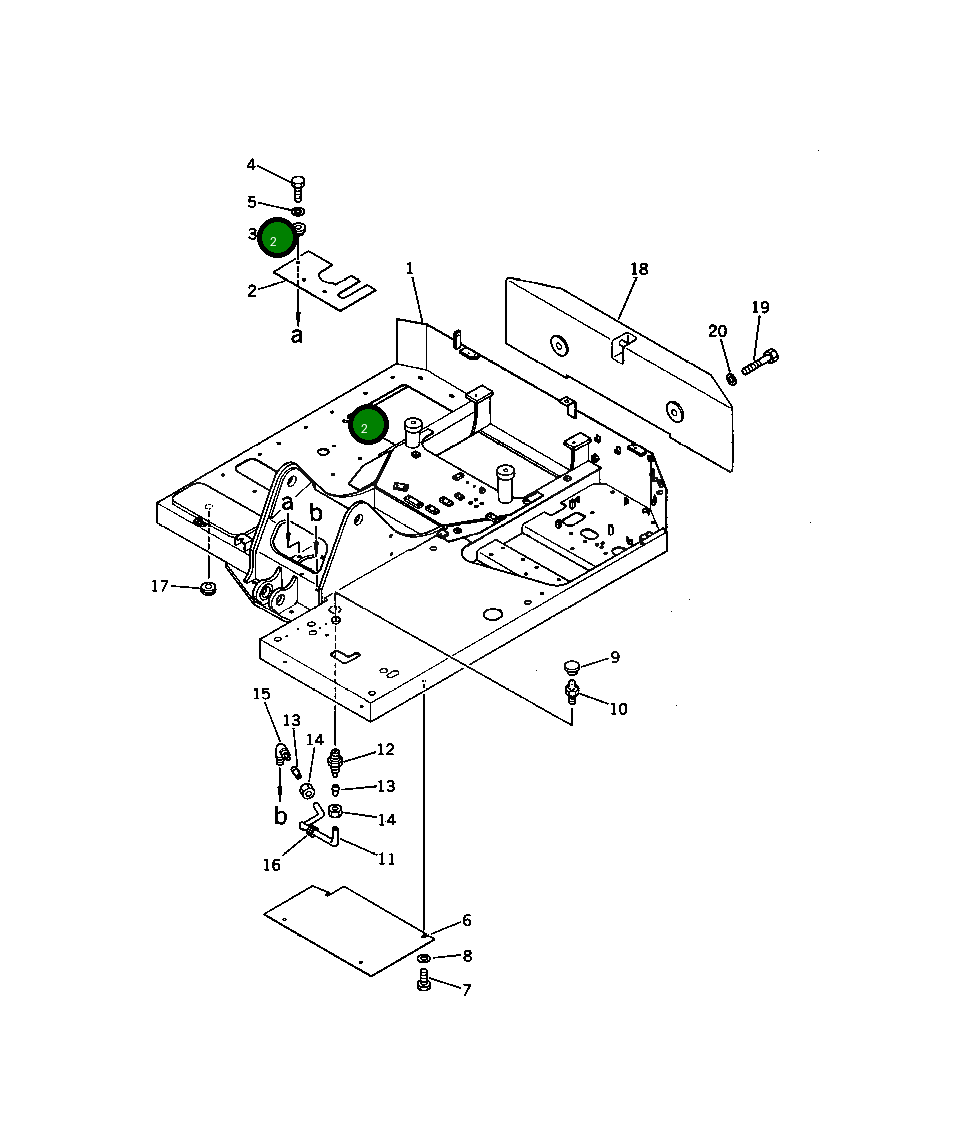 4
5
3
2
2
a
1
18
19
20
2
a
b
17
9
10
15
13
14
12
13
14
b
16
11
6
8
7