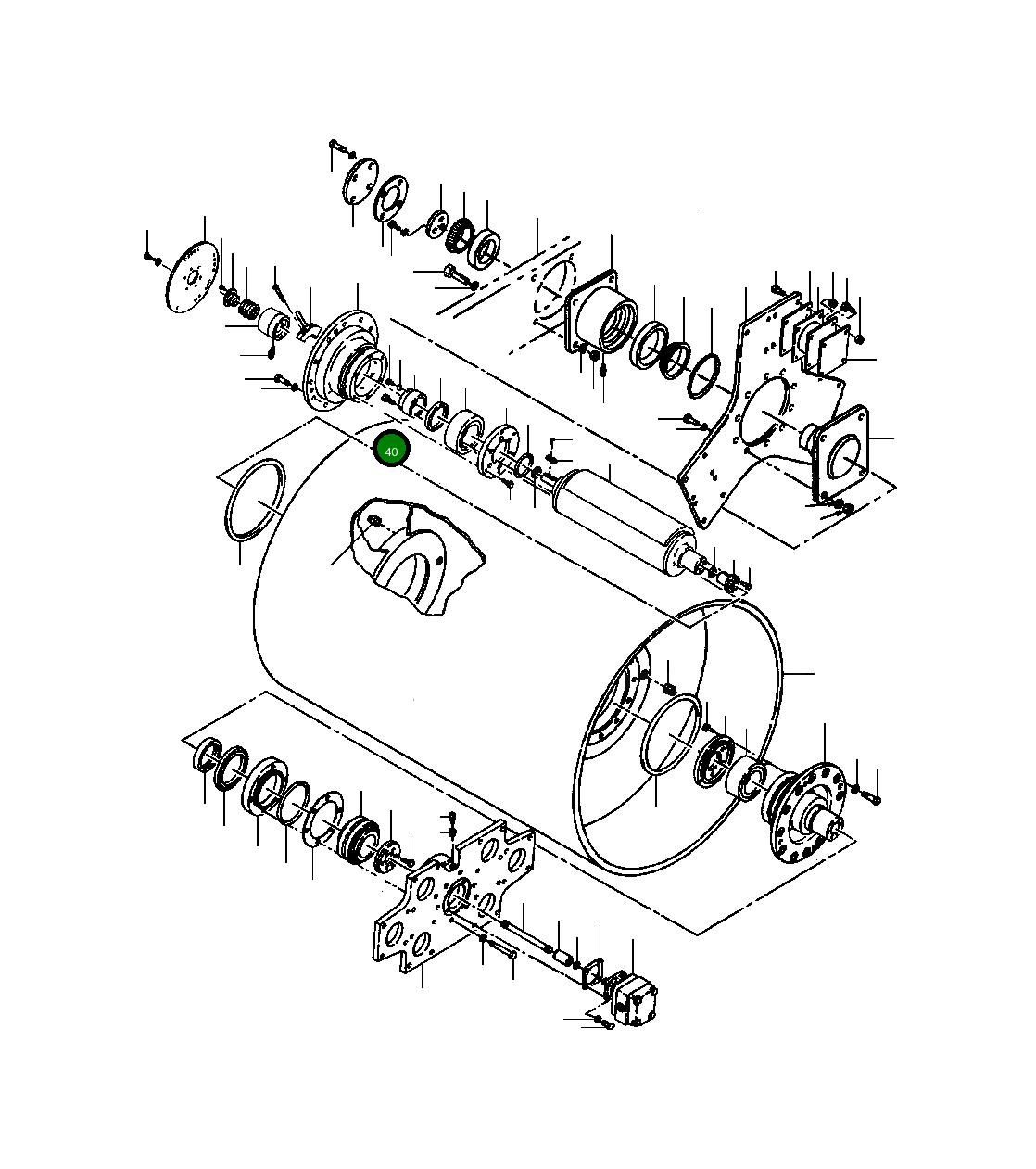 40