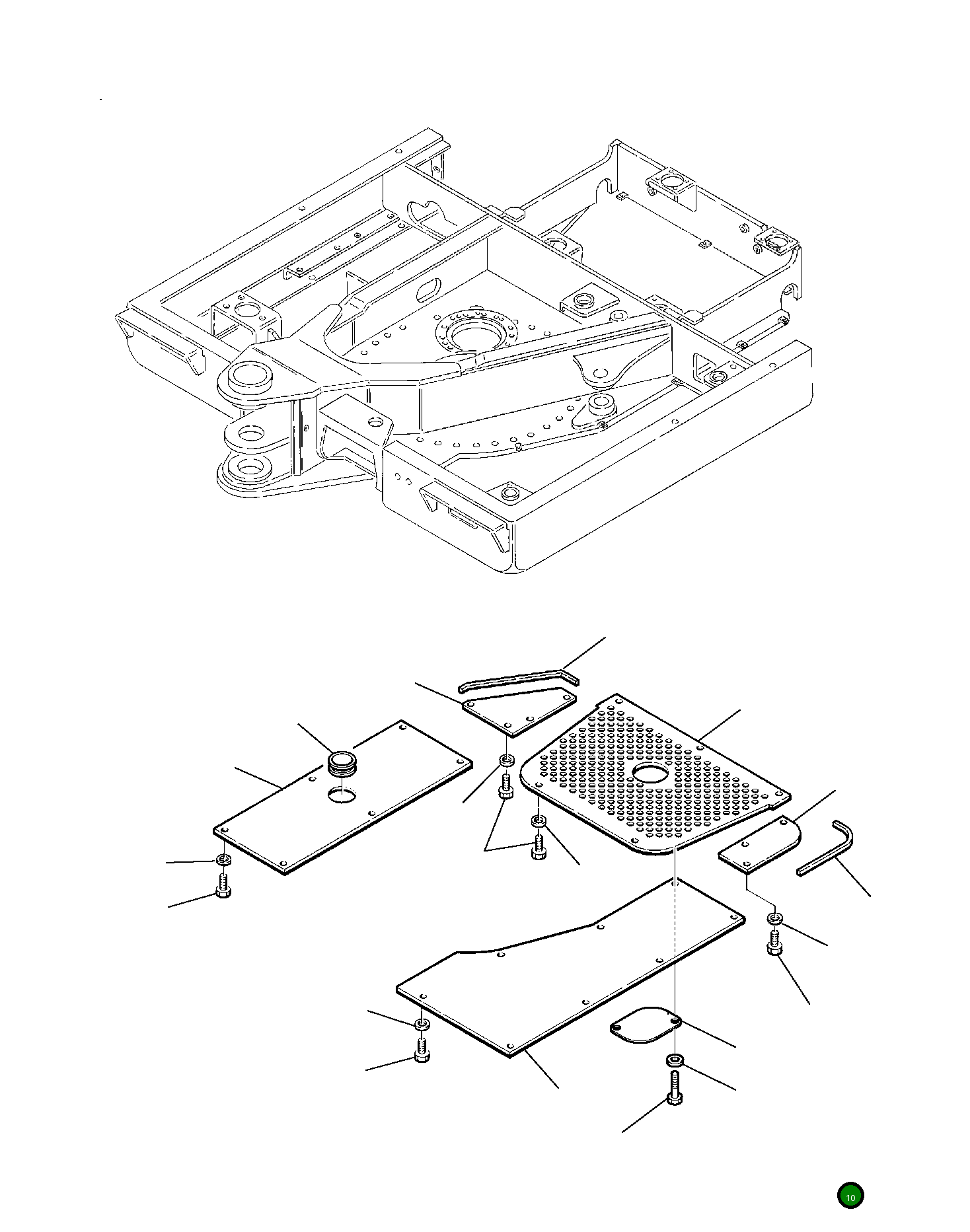 10