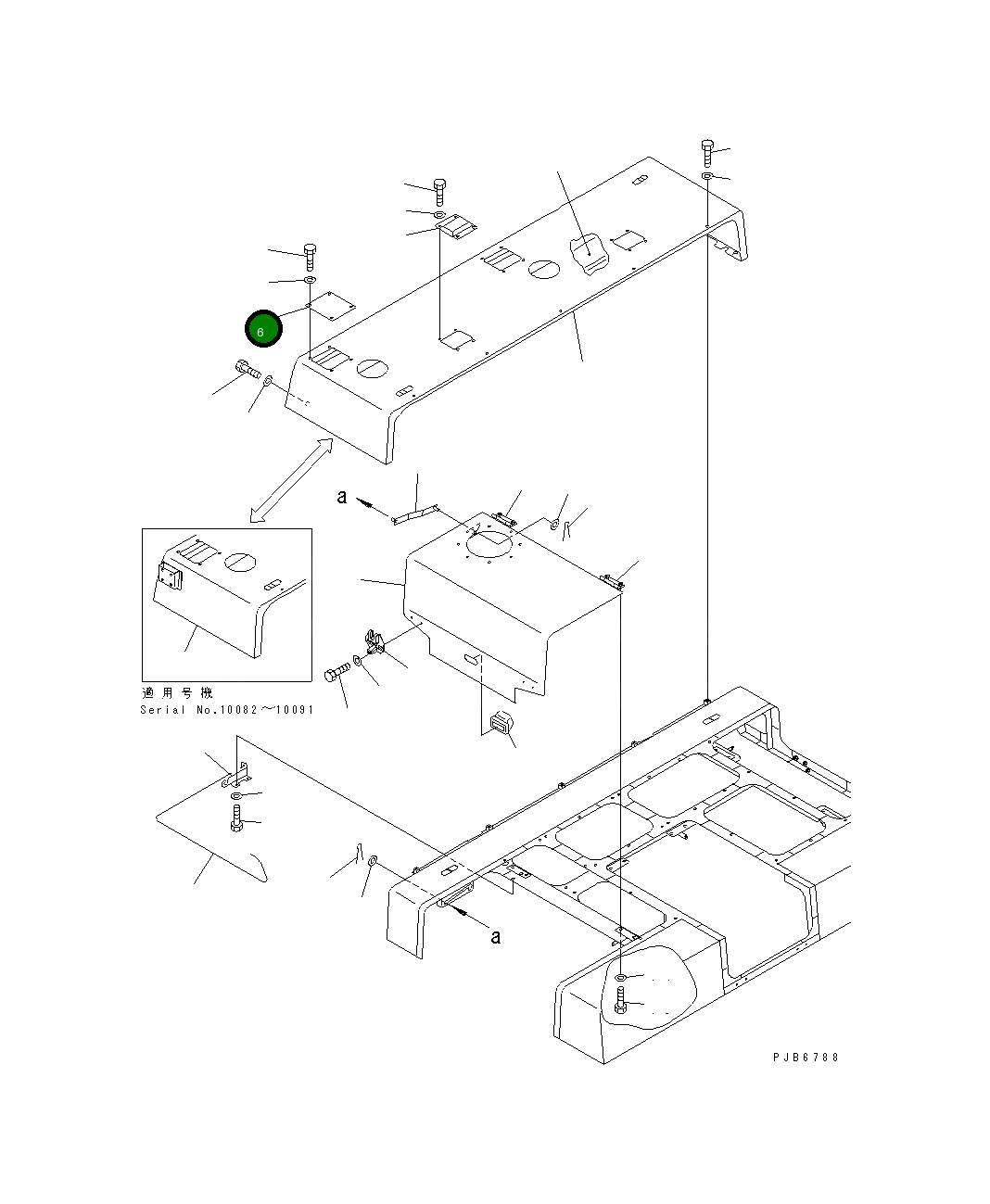 6

a

適用号機
Serial No.10082～10091

a

PJB6788