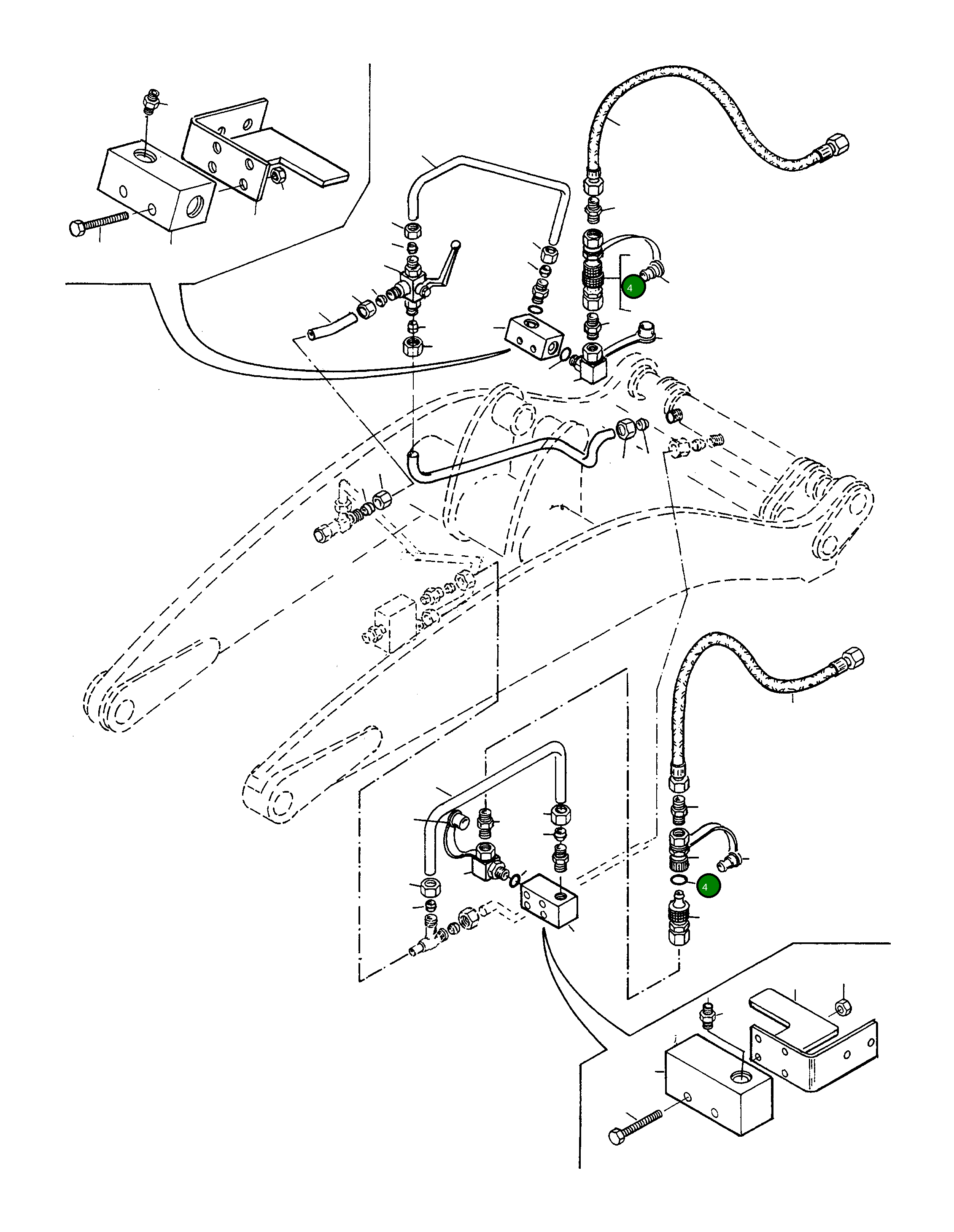 4

4