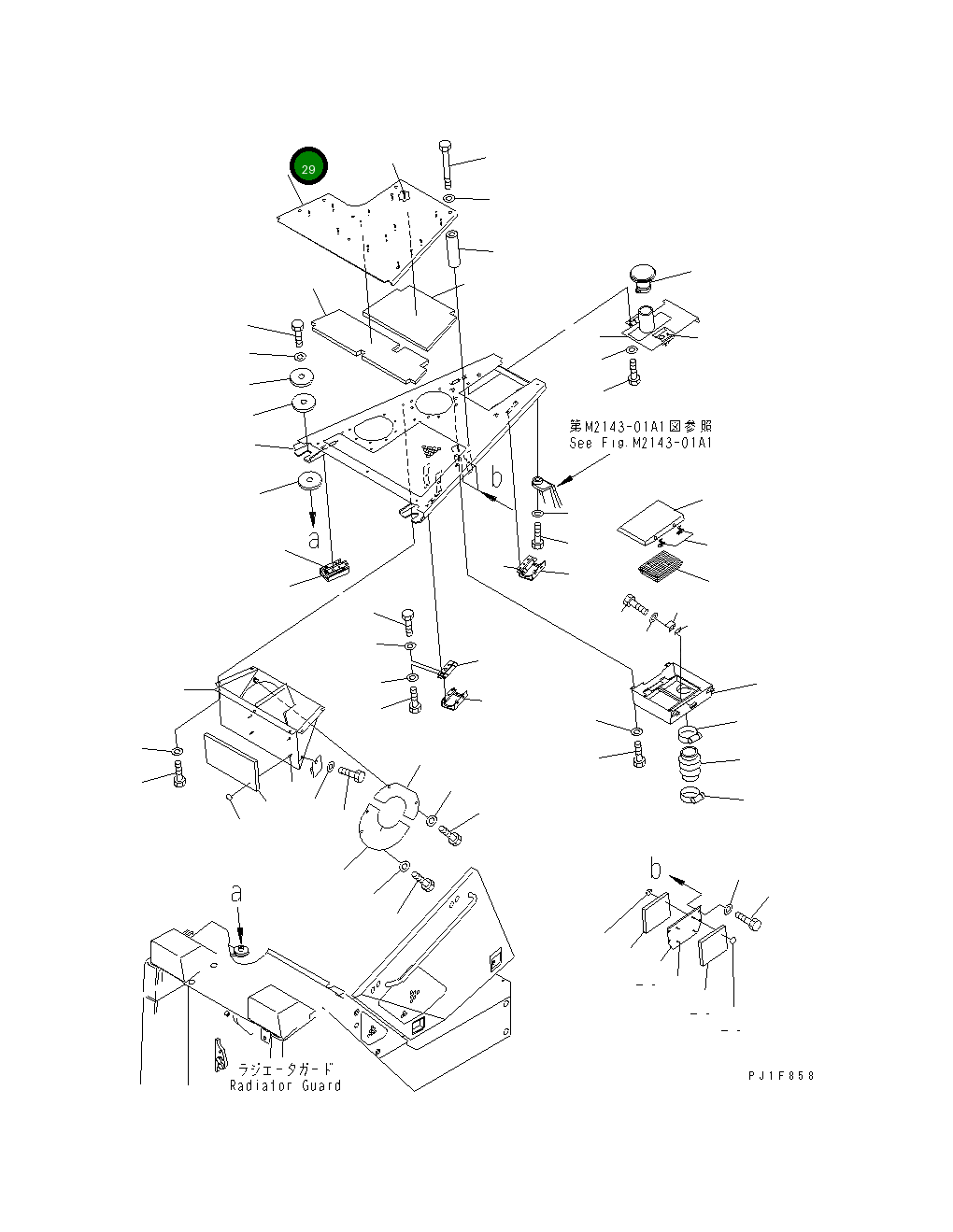 29

第M2143-01A1図参照
See Fig.M2143-01A1

b

a

a

b

ラジエータガード
Radiator Guard

PJ1F858