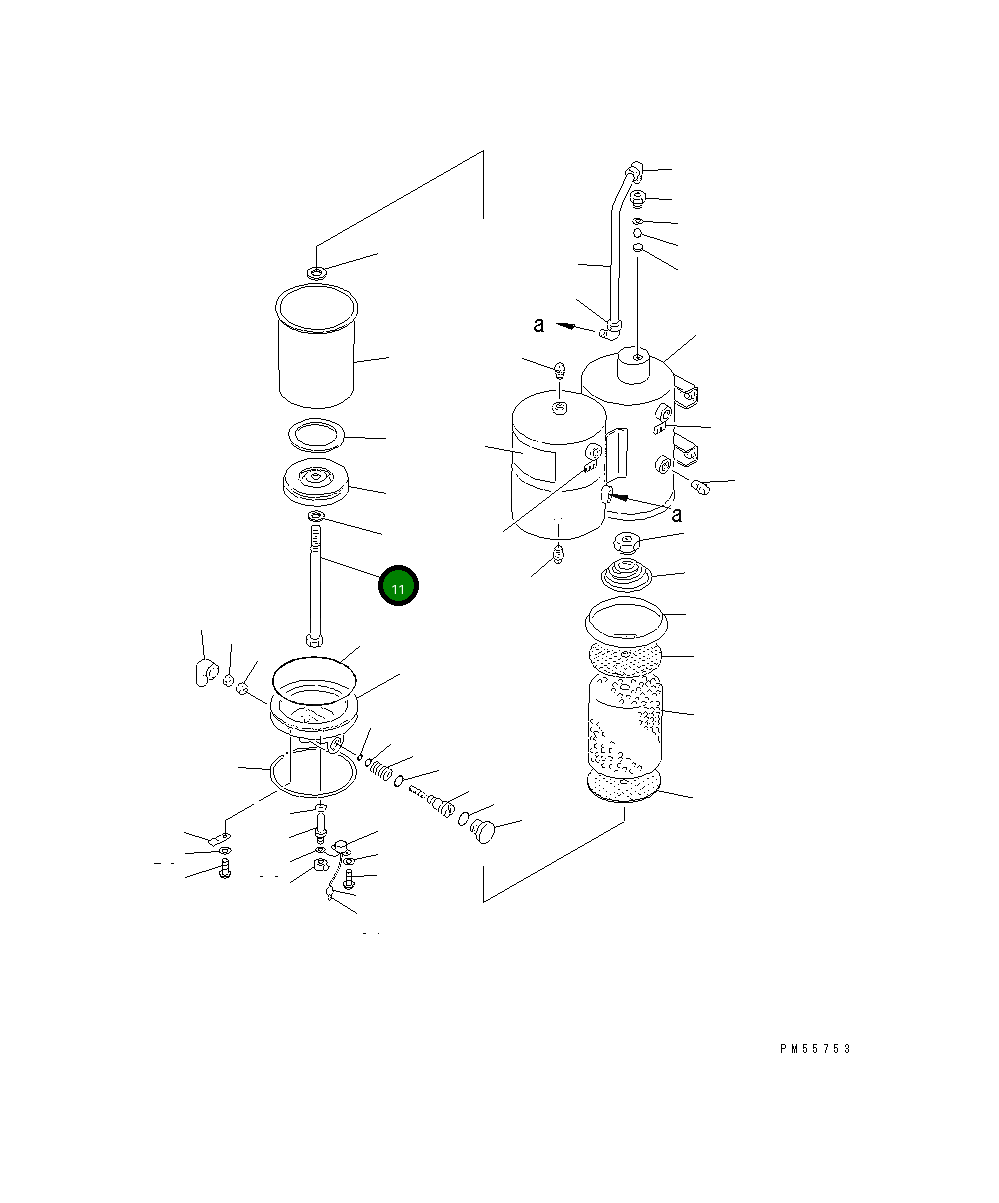 a

a

11

PM55753