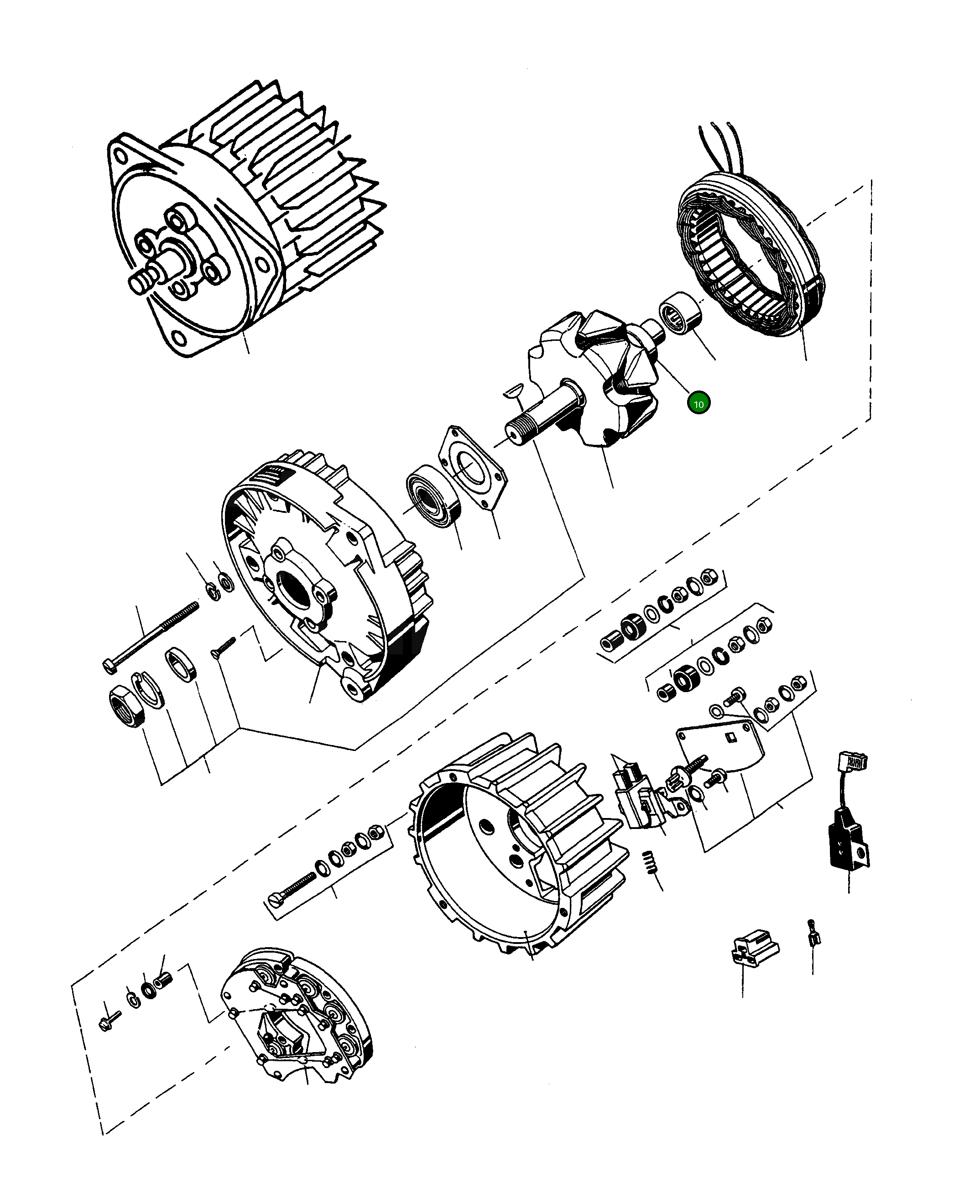 10