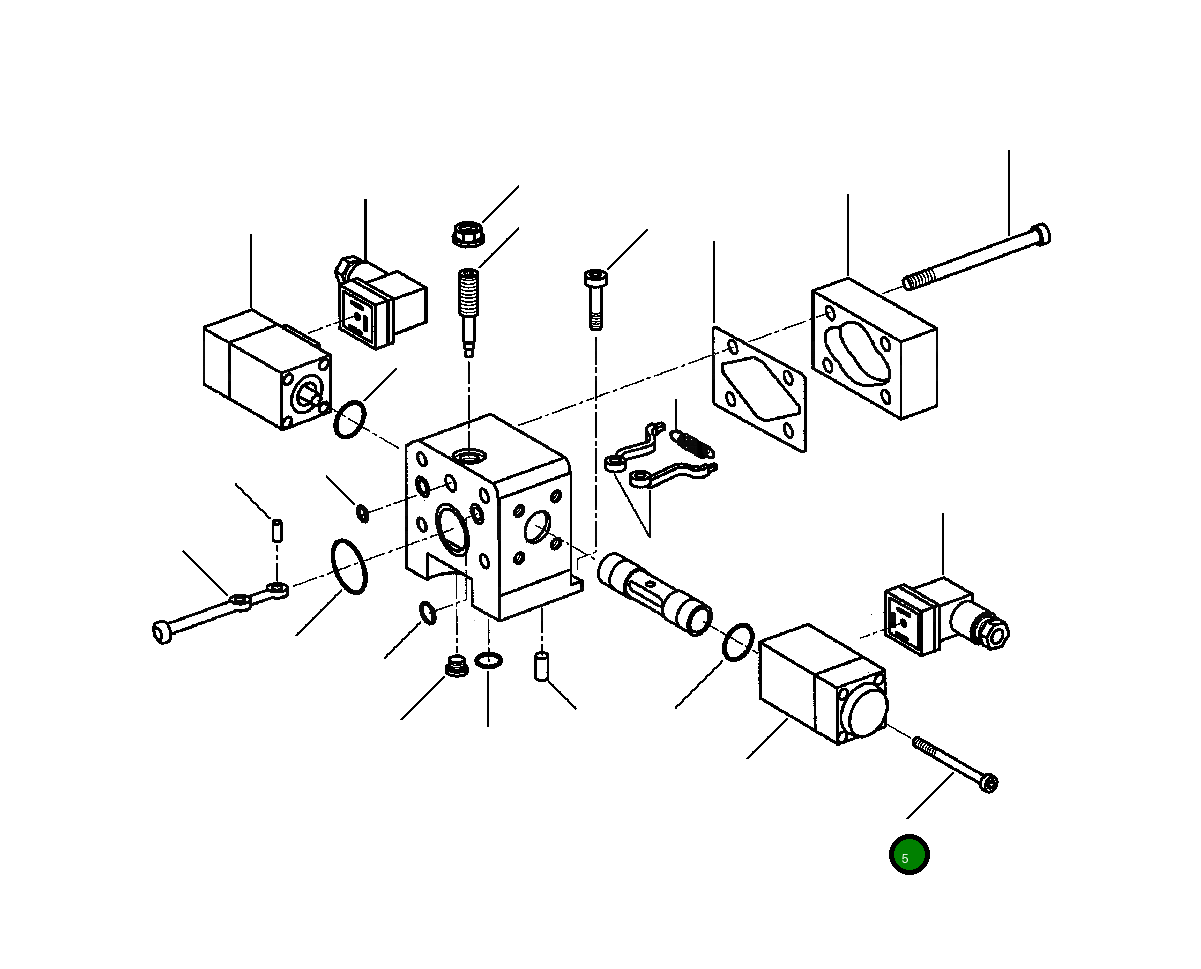 5