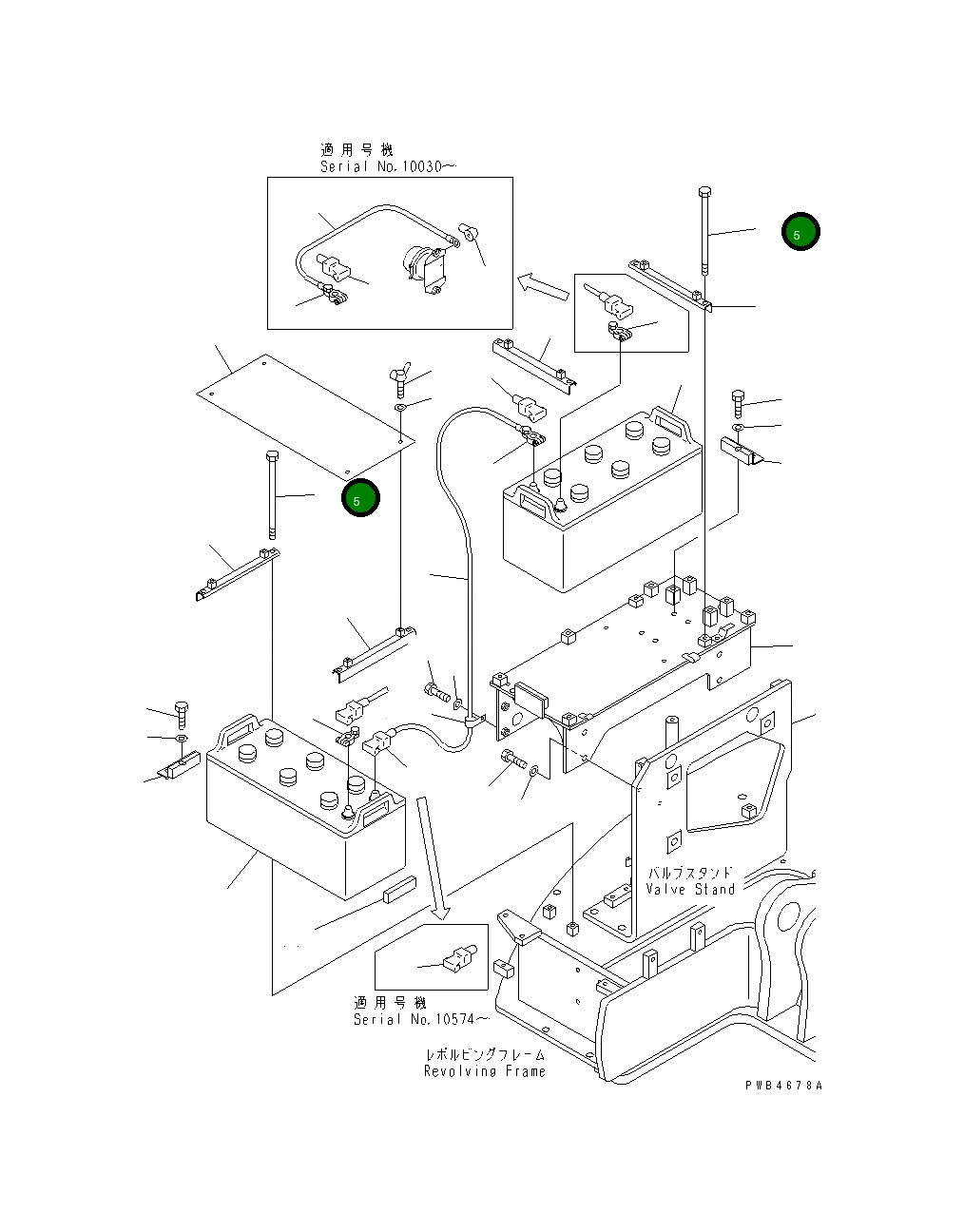 適用号機
Serial No.10030～

5

5

バルブスタンド
Valve Stand

適用号機
Serial No.10574～

レボルビングフレーム
Revolving Frame

PWB4678A