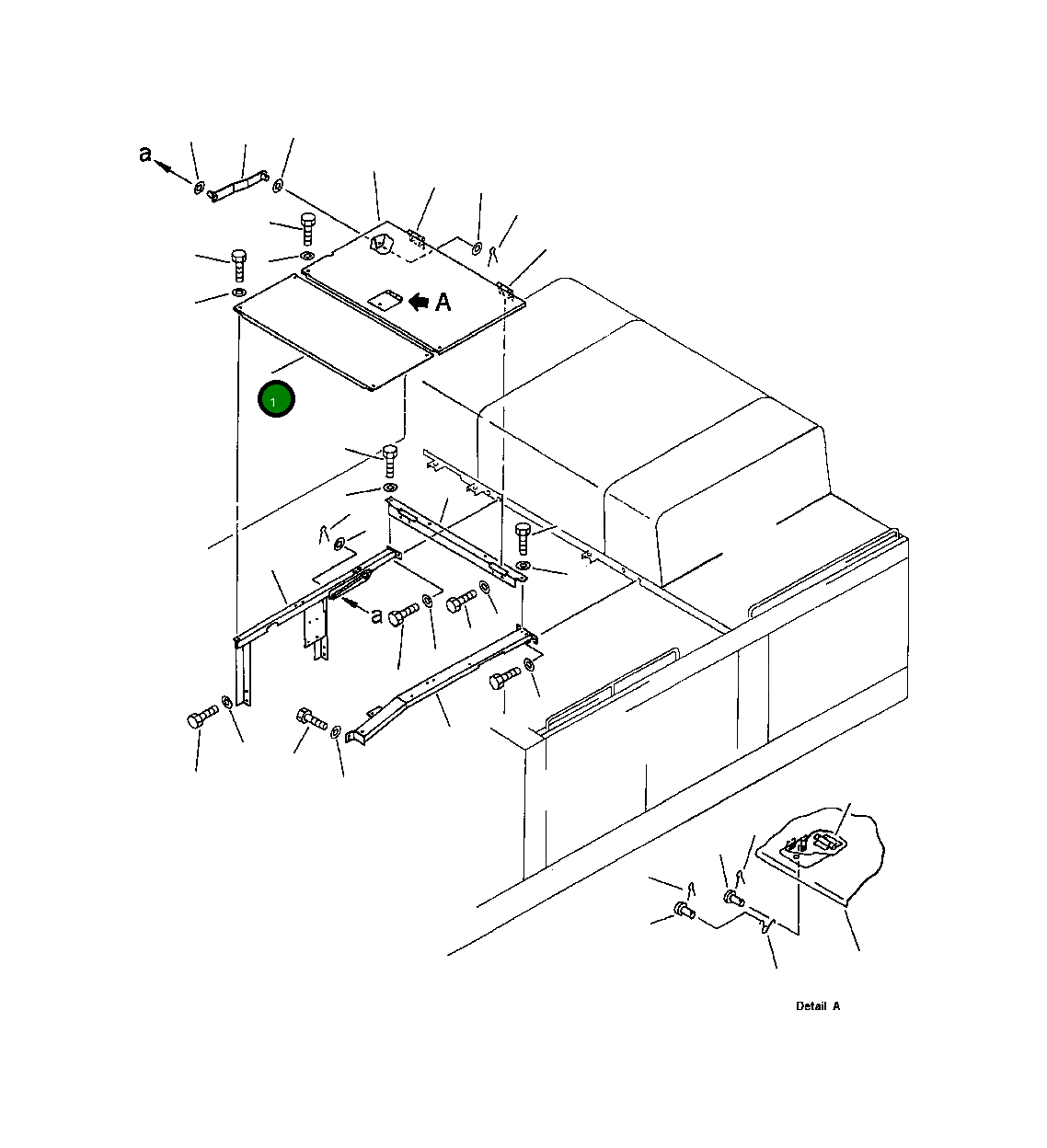 a
A
1
a
Detail A