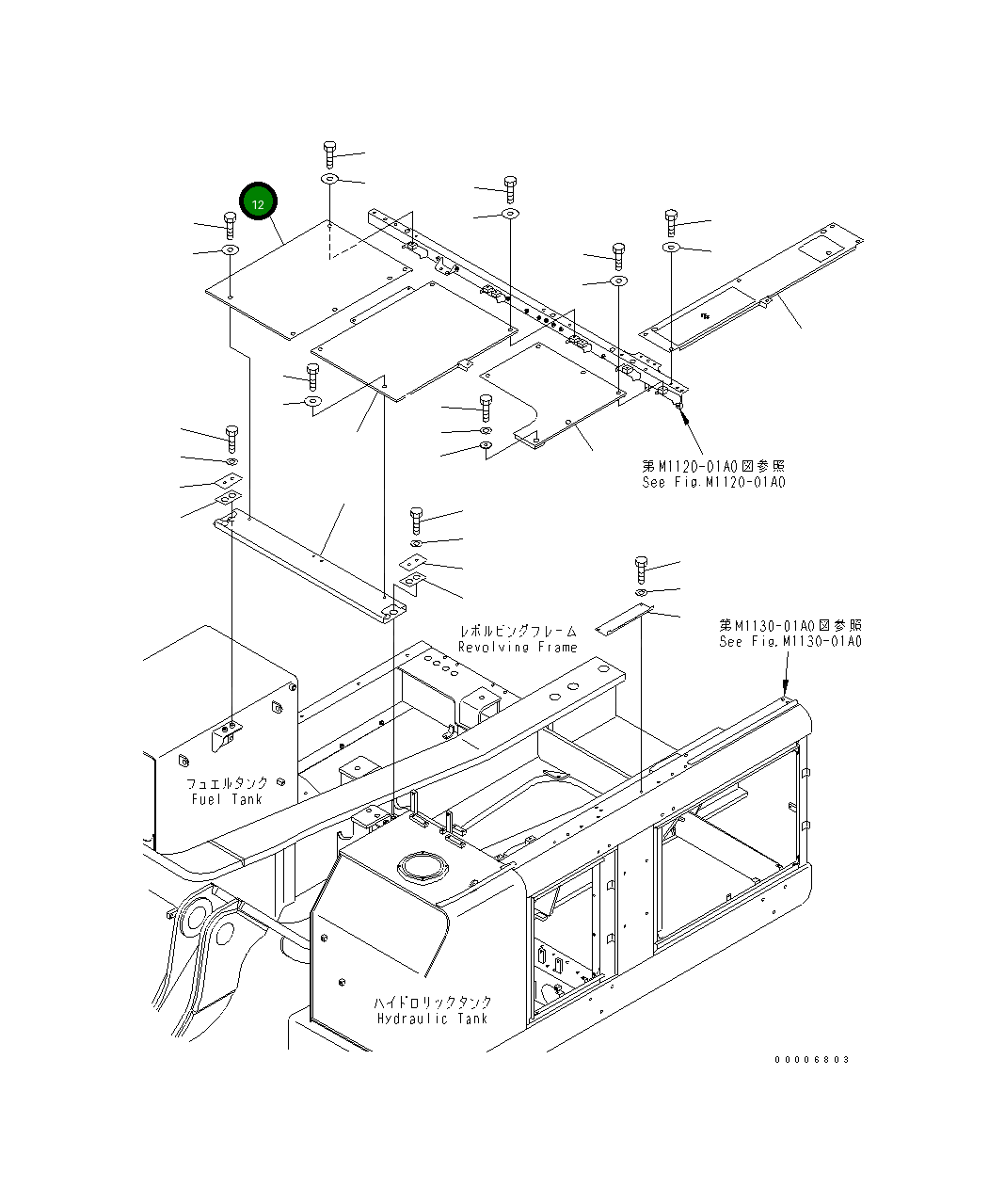 12

第M1120-01A0図参照
See Fig.M1120-01A0

レボルビングフレーム
Revolving Frame

第M1130-01A0図参照
See Fig.M1130-01A0

フュエルタンク
Fuel Tank

ハイドロリックタンク
Hydraulic Tank

00006803