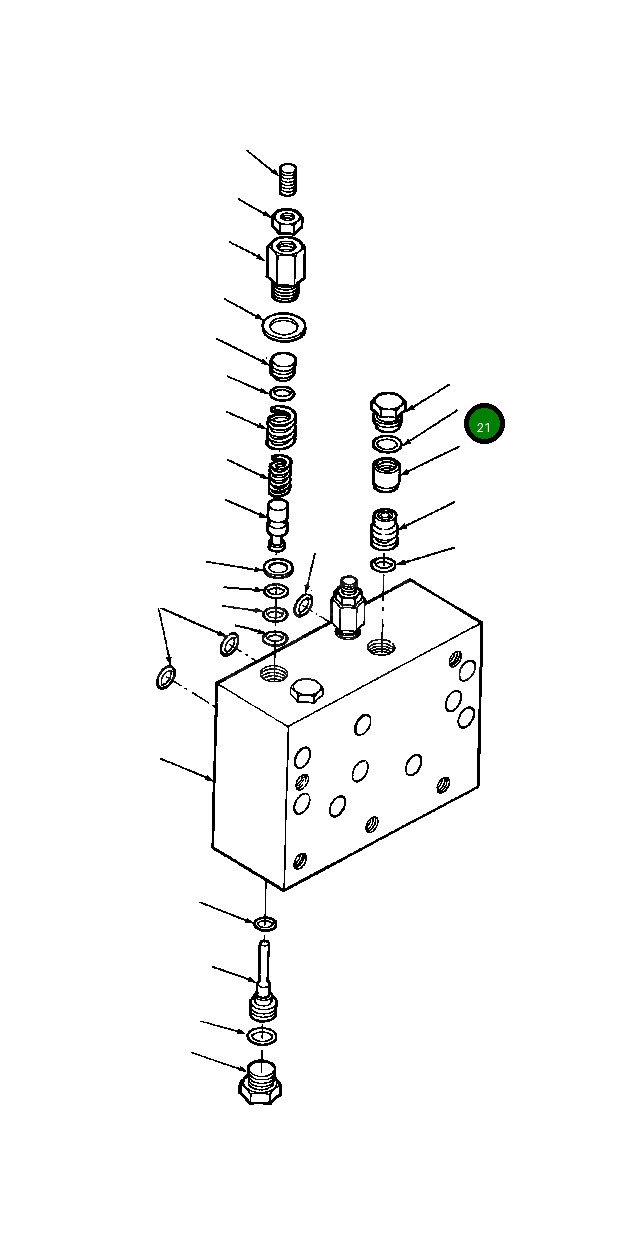 21