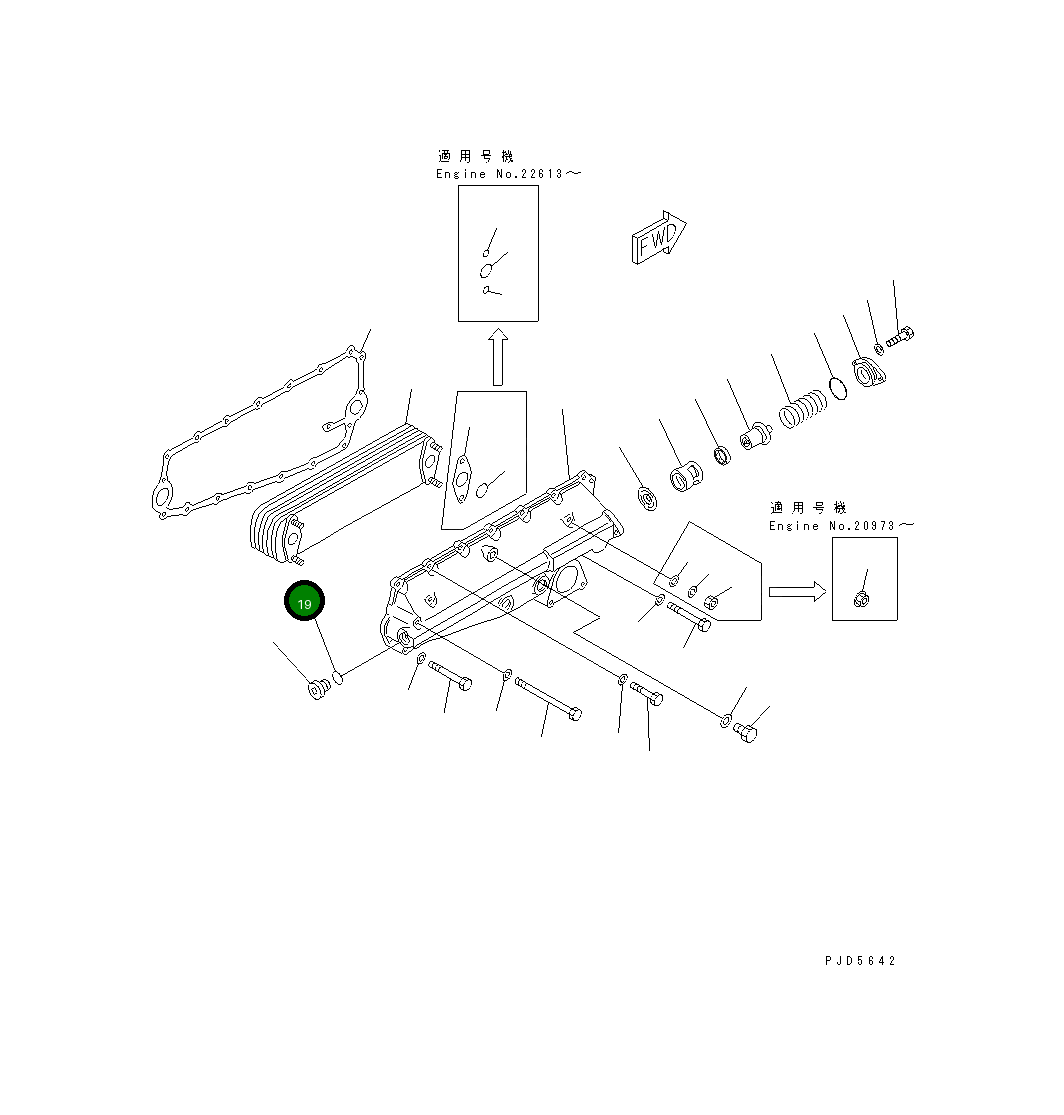 適用号機
Engine No.22613～

FWD

適用号機
Engine No.20973～

19

PJD5642