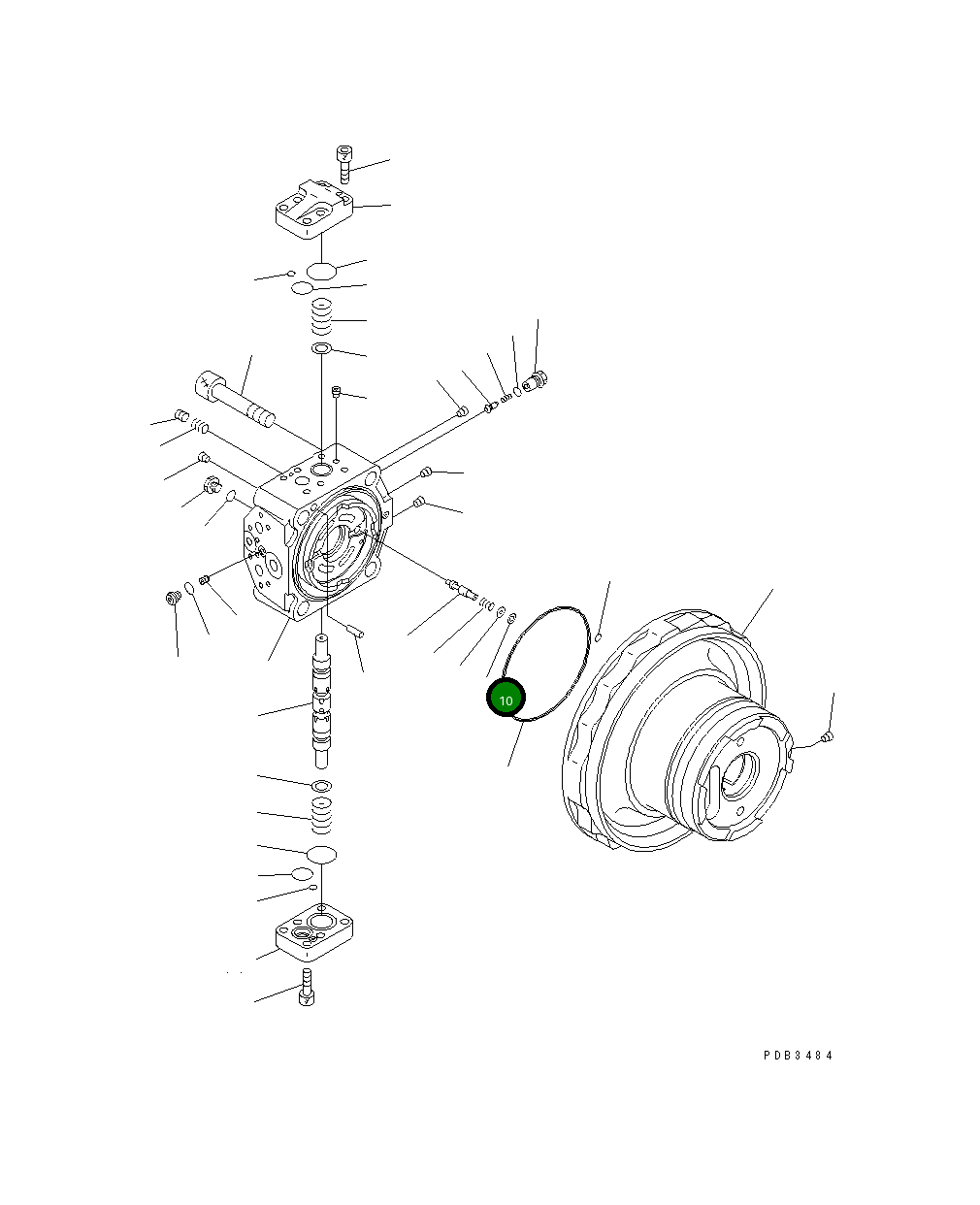 10

PDB3484