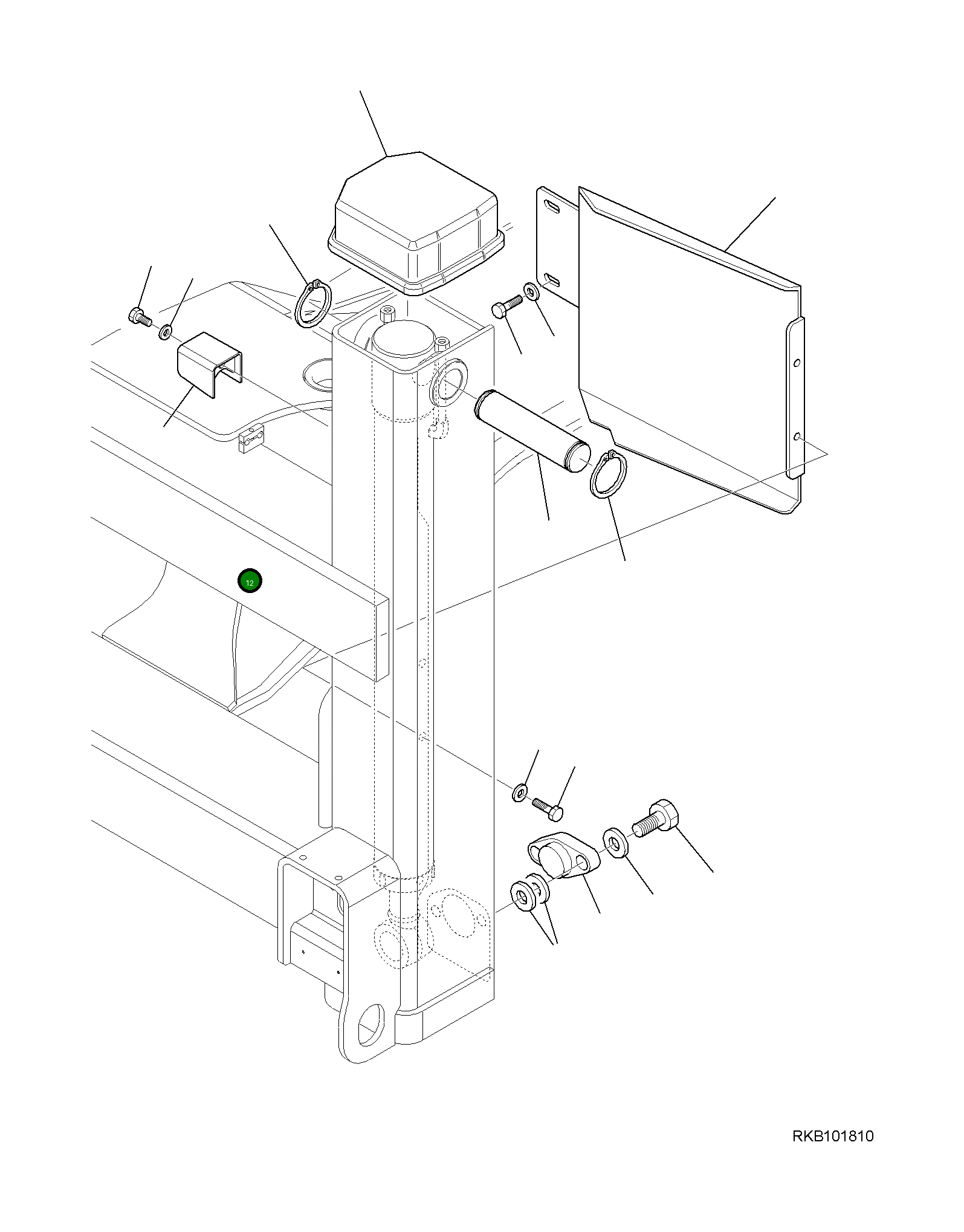 12

RKB101810