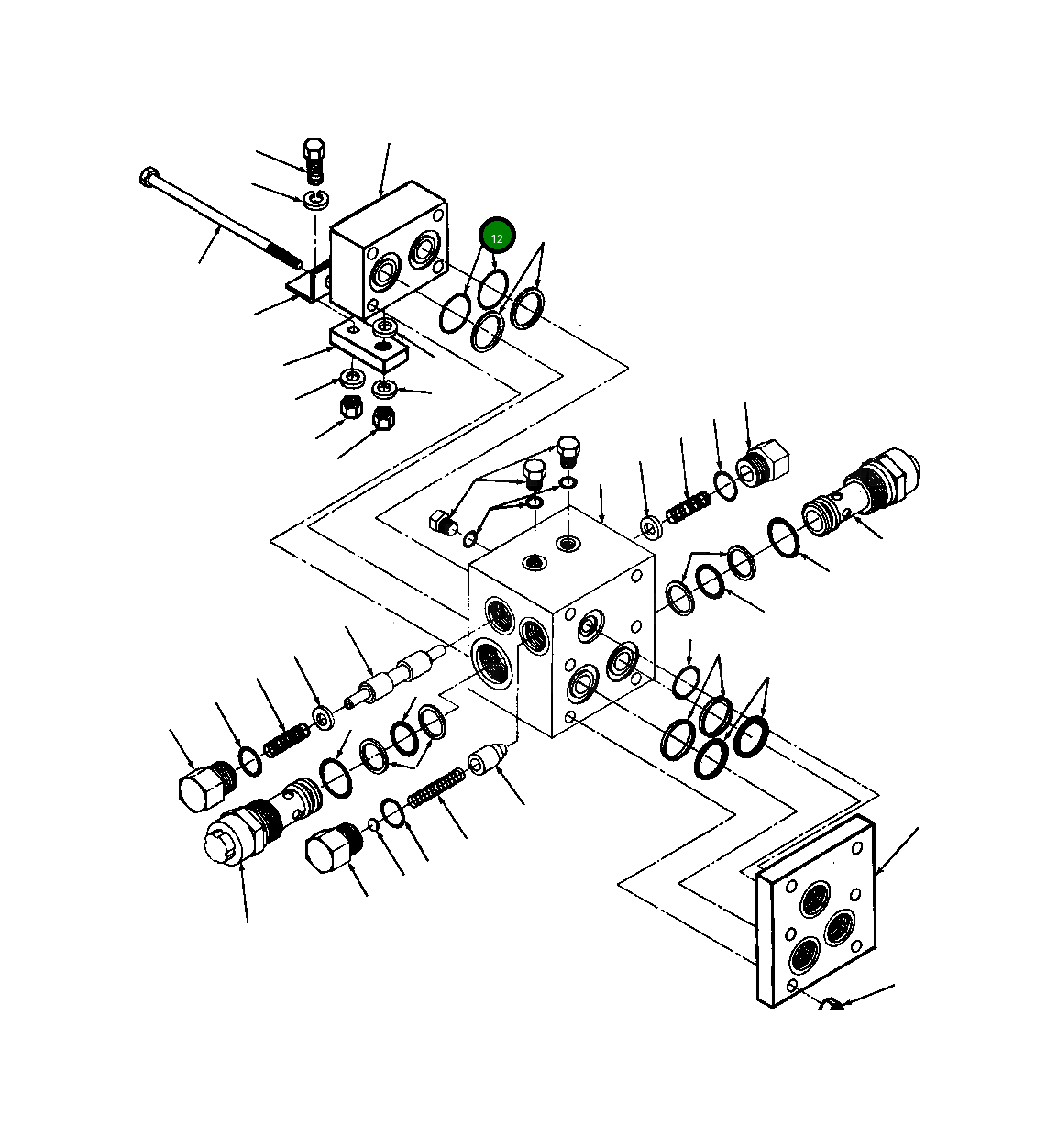 12