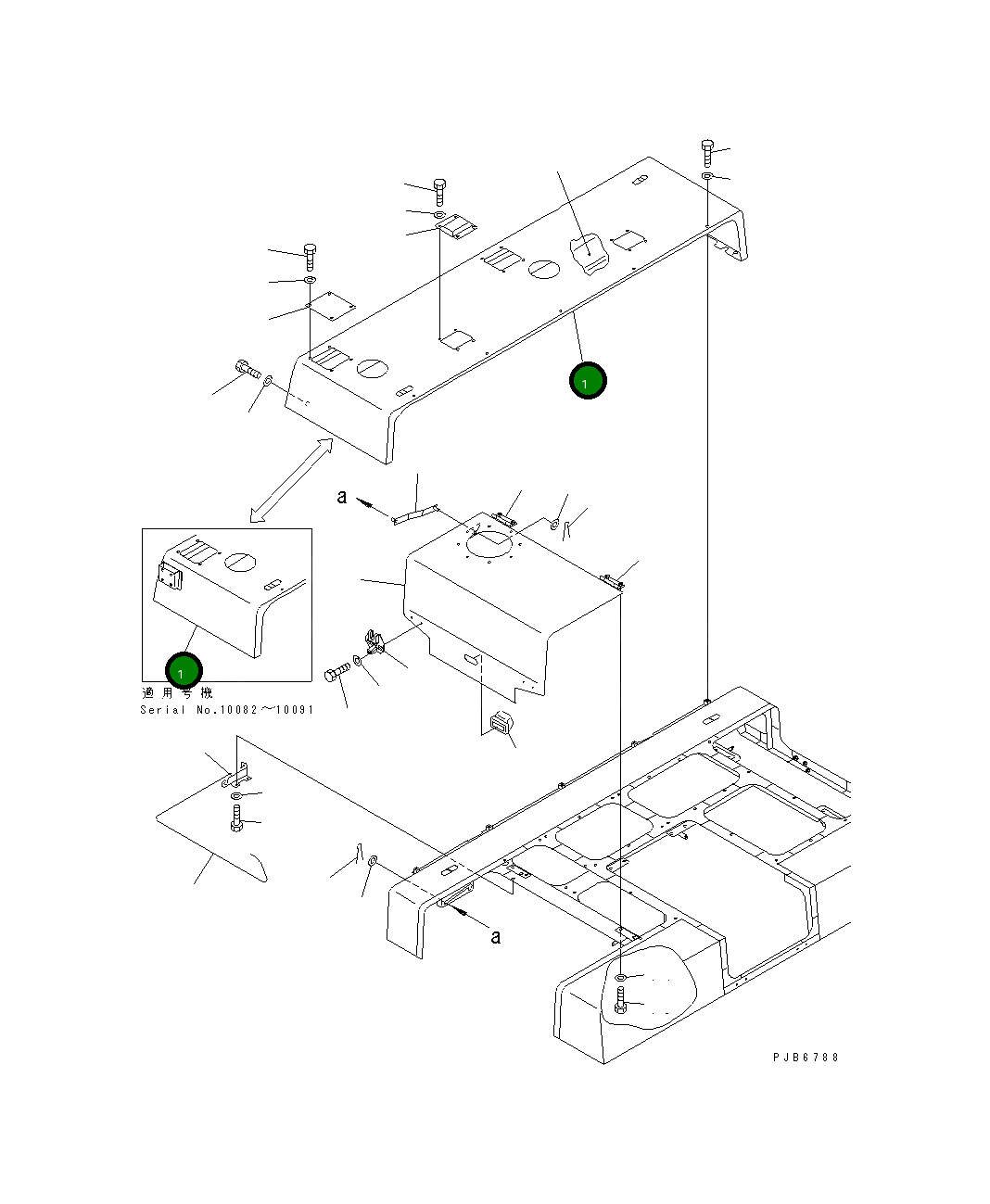 1

a

1

適用号機
Serial No.10082～10091

a

PJB6788