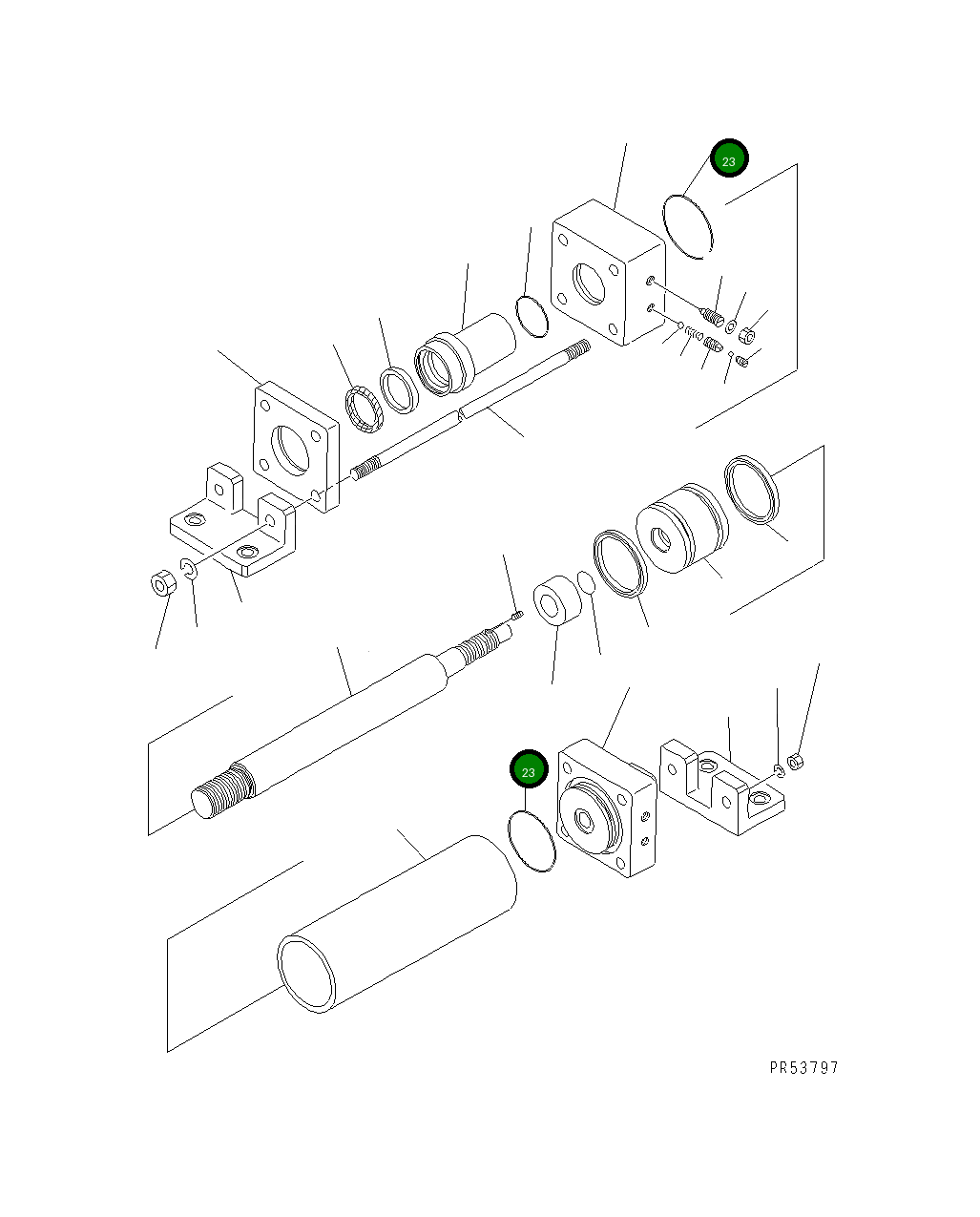 23

23

PR53797