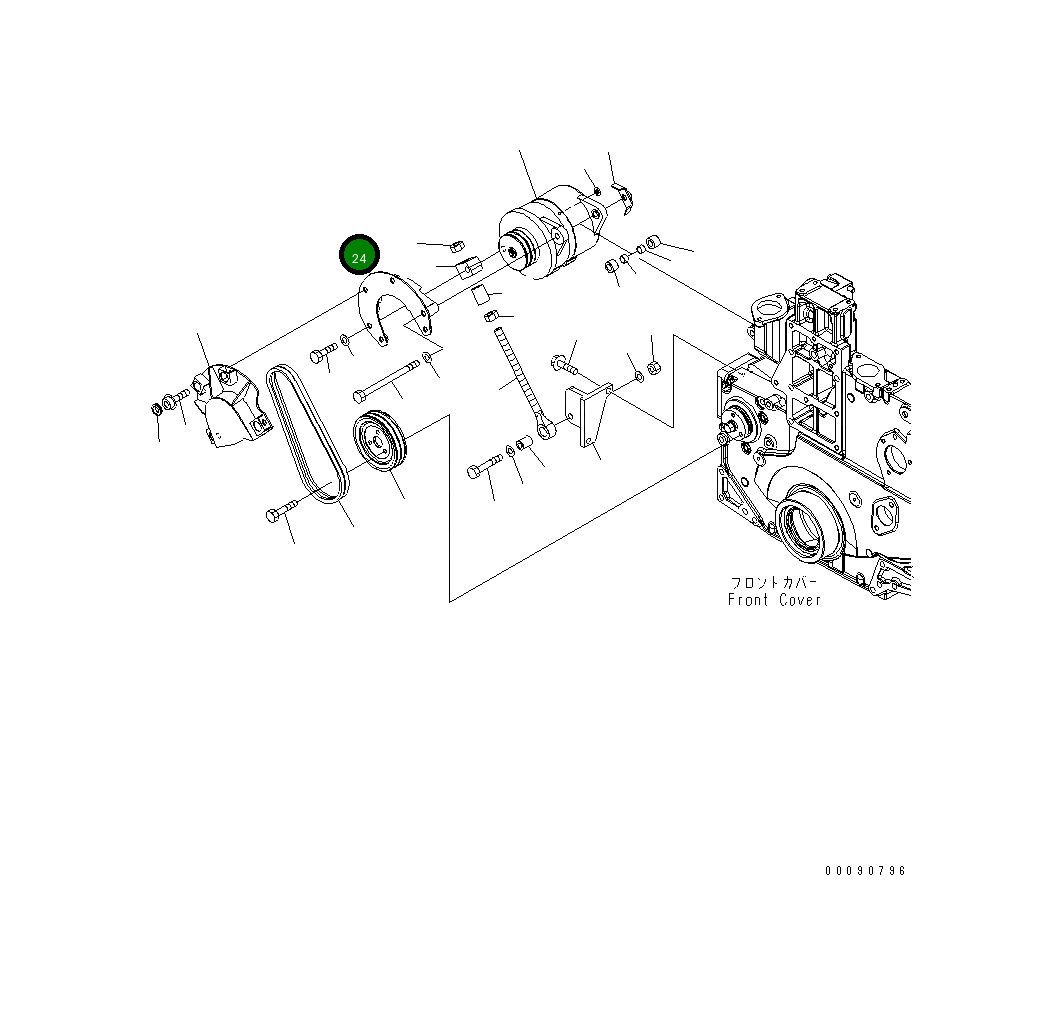 24

フロントカバー
Front Cover

00090796