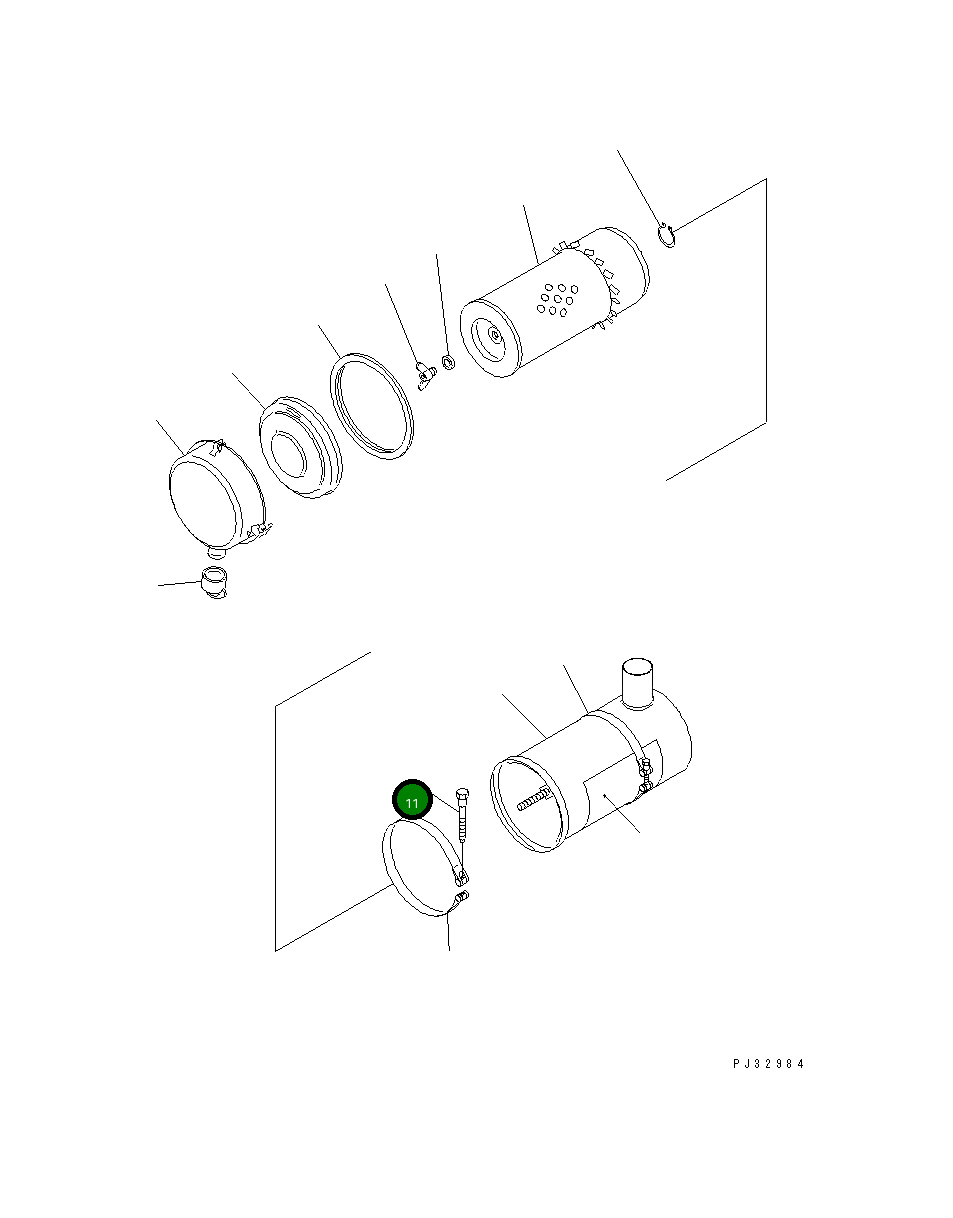 11

PJ32984