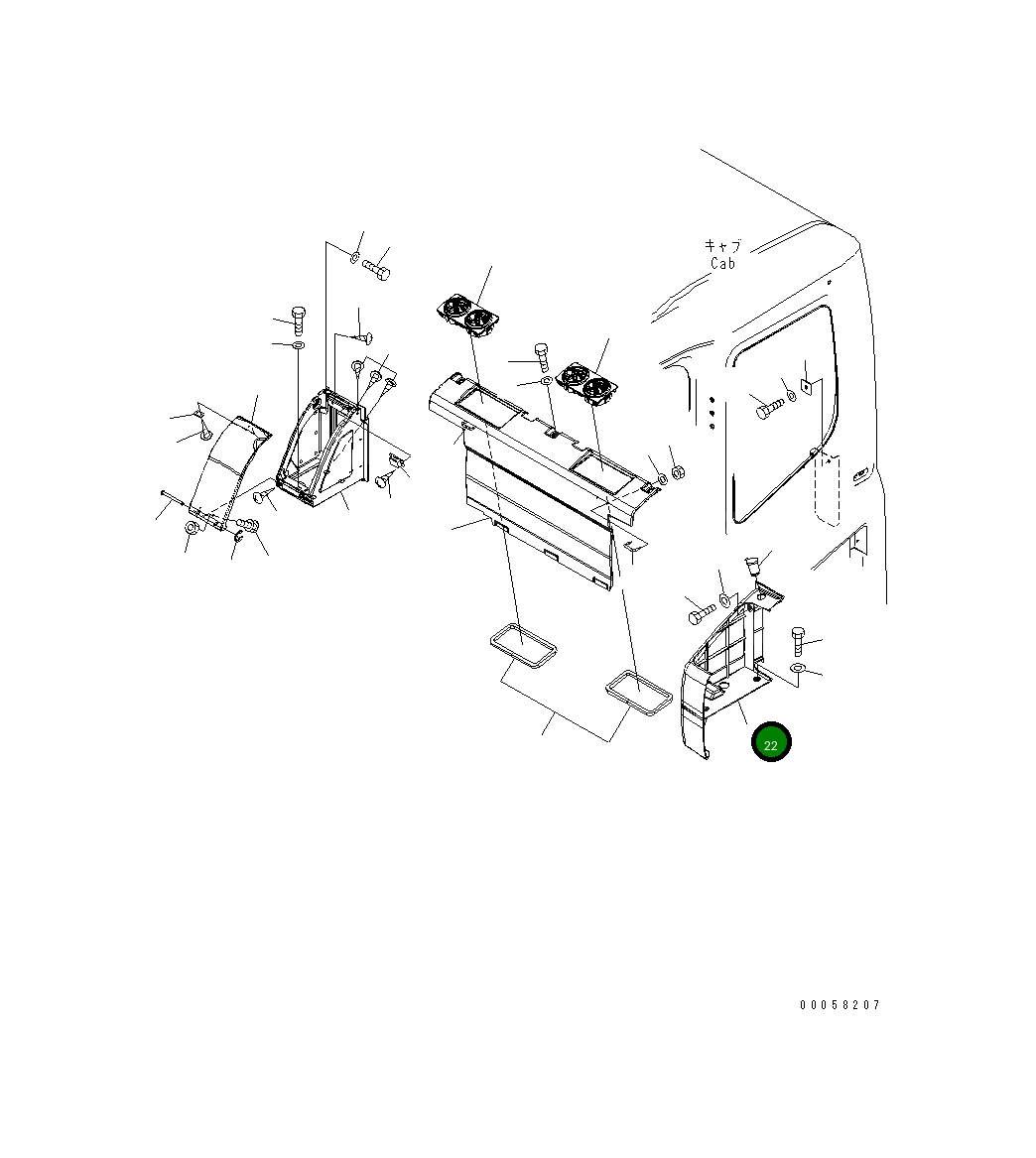 キャブ
Cab

22

00058207