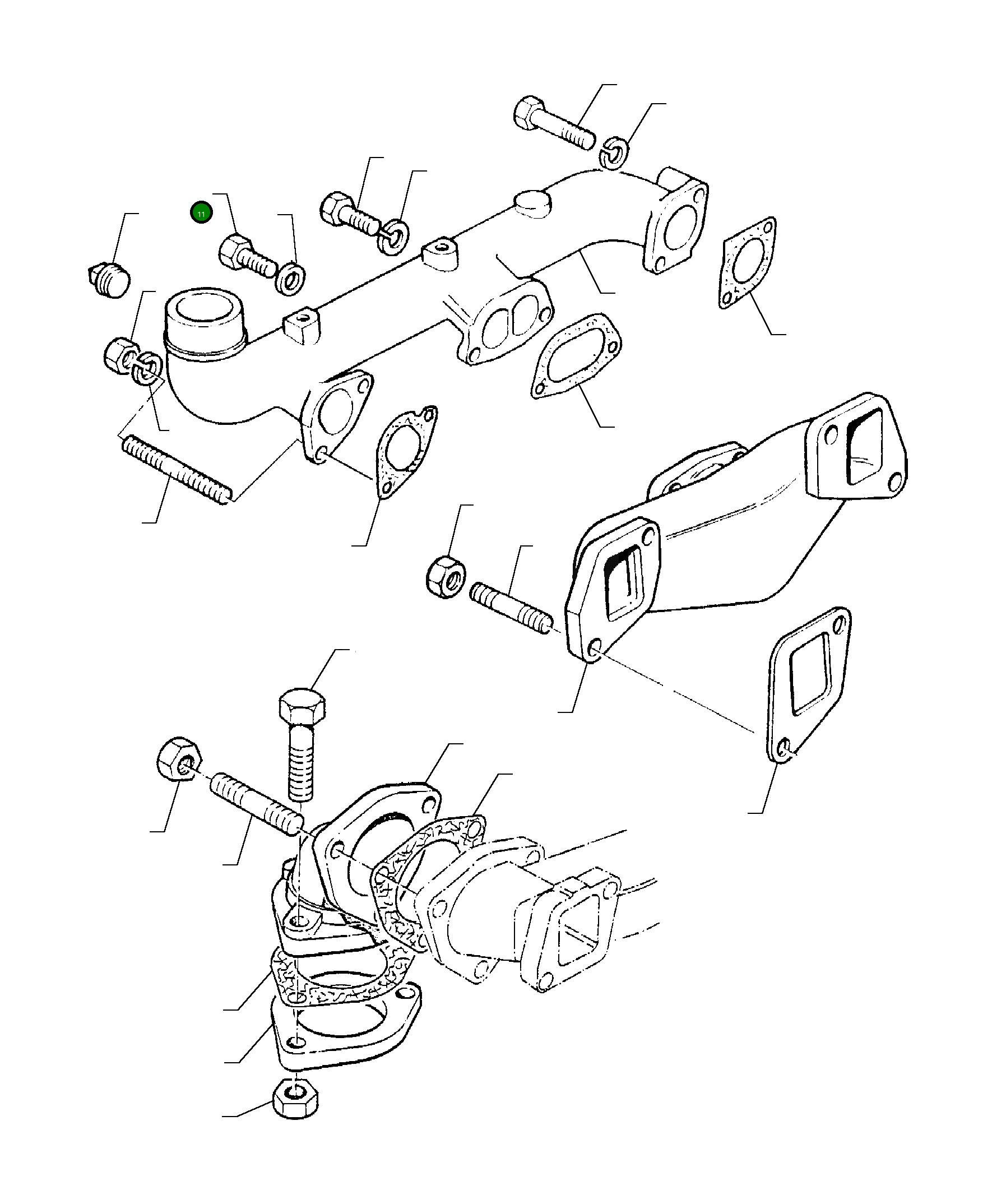 11