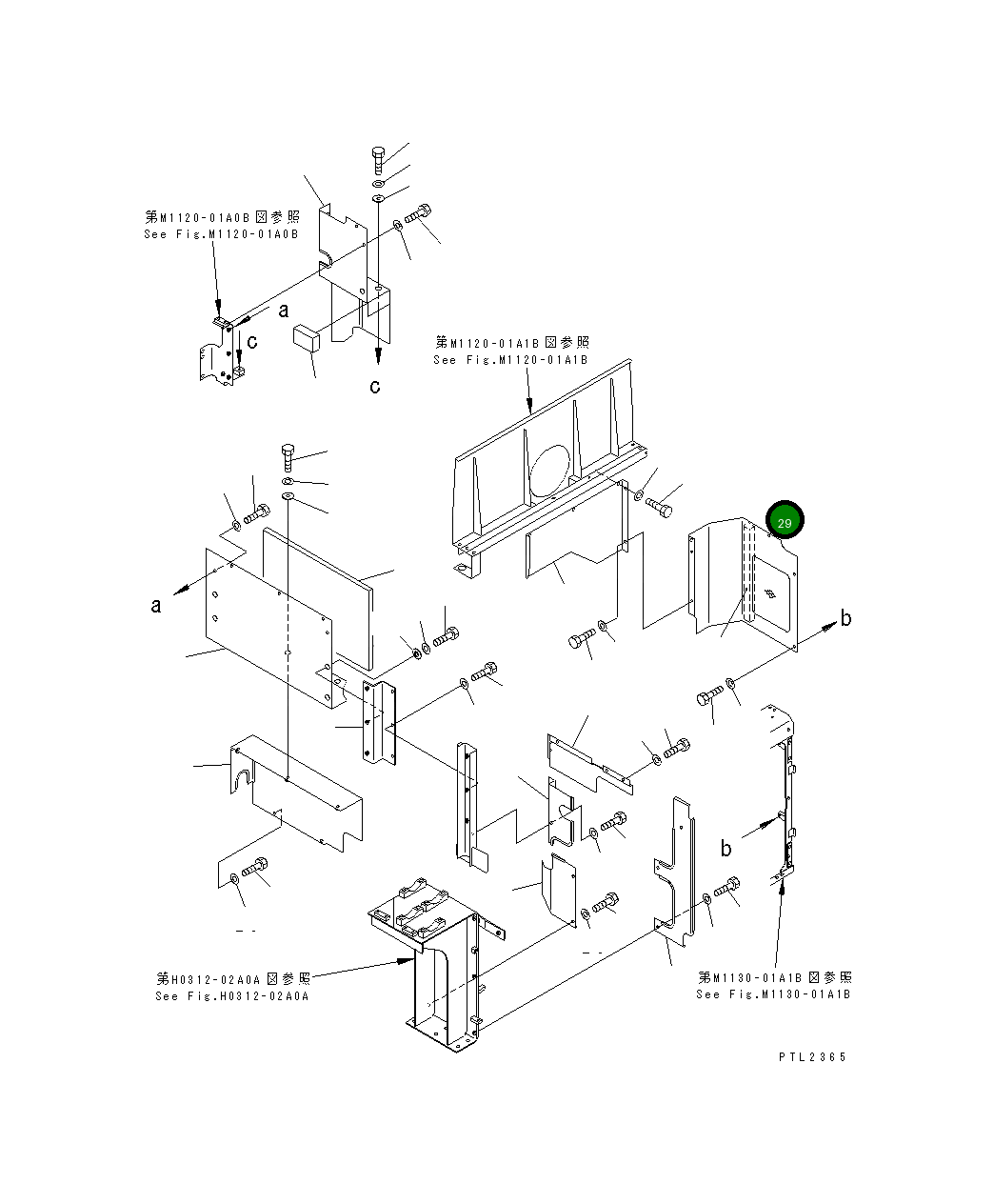 第M1120-01A0B図参照
See Fig.M1120-01A0B

a
c
c

第M1120-01A1B図参照
See Fig.M1120-01A1B

29

a
b
b

第H0312-02A0A図参照
See Fig.H0312-02A0A

第M1130-01A1B図参照
See Fig.M1130-01A1B

PTL2365