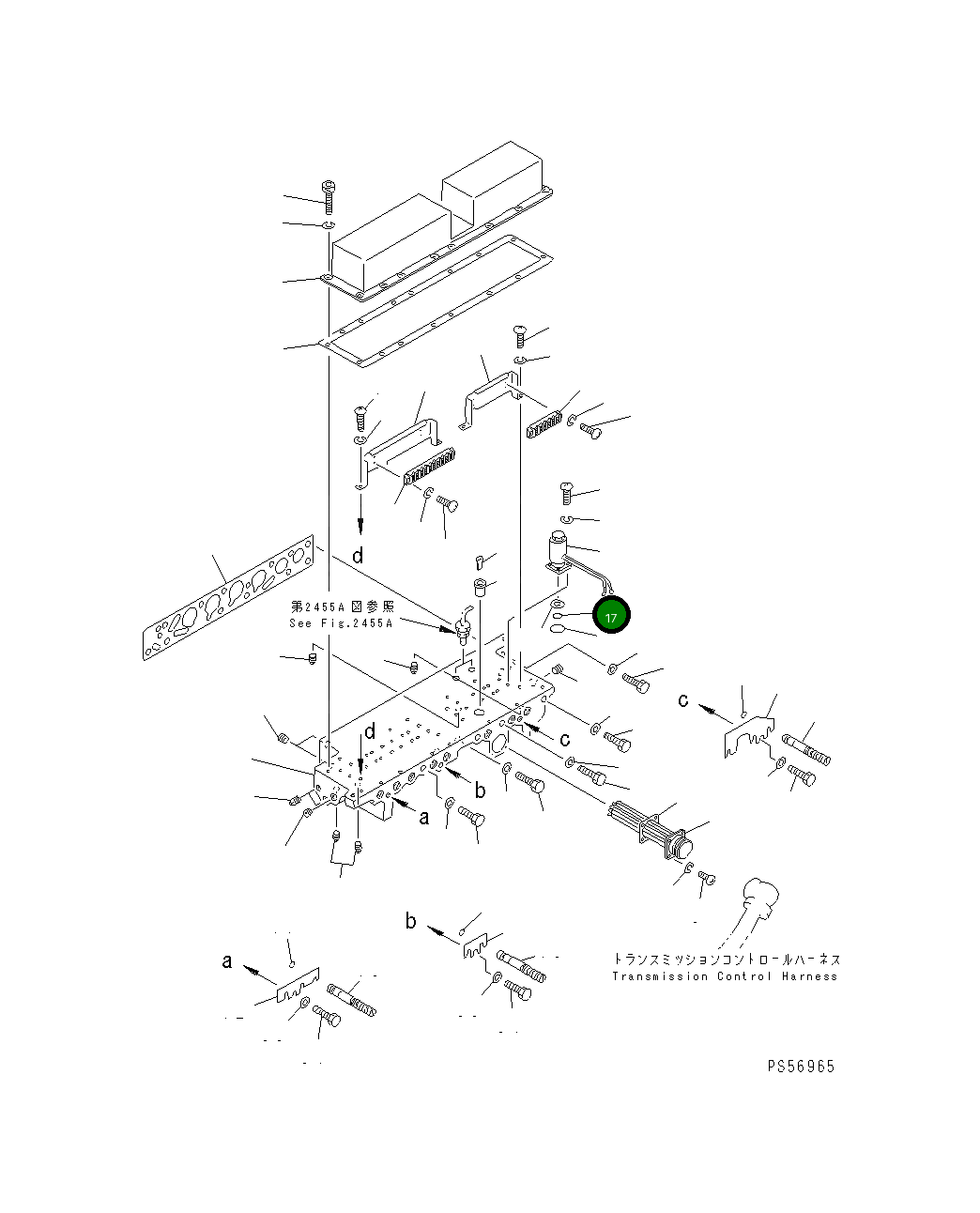 d

第2455A図参照
See Fig.2455A

17

c

d

c

b

a

b

a

トランスミッションコントロールハーネス
Transmission Control Harness

PS56965