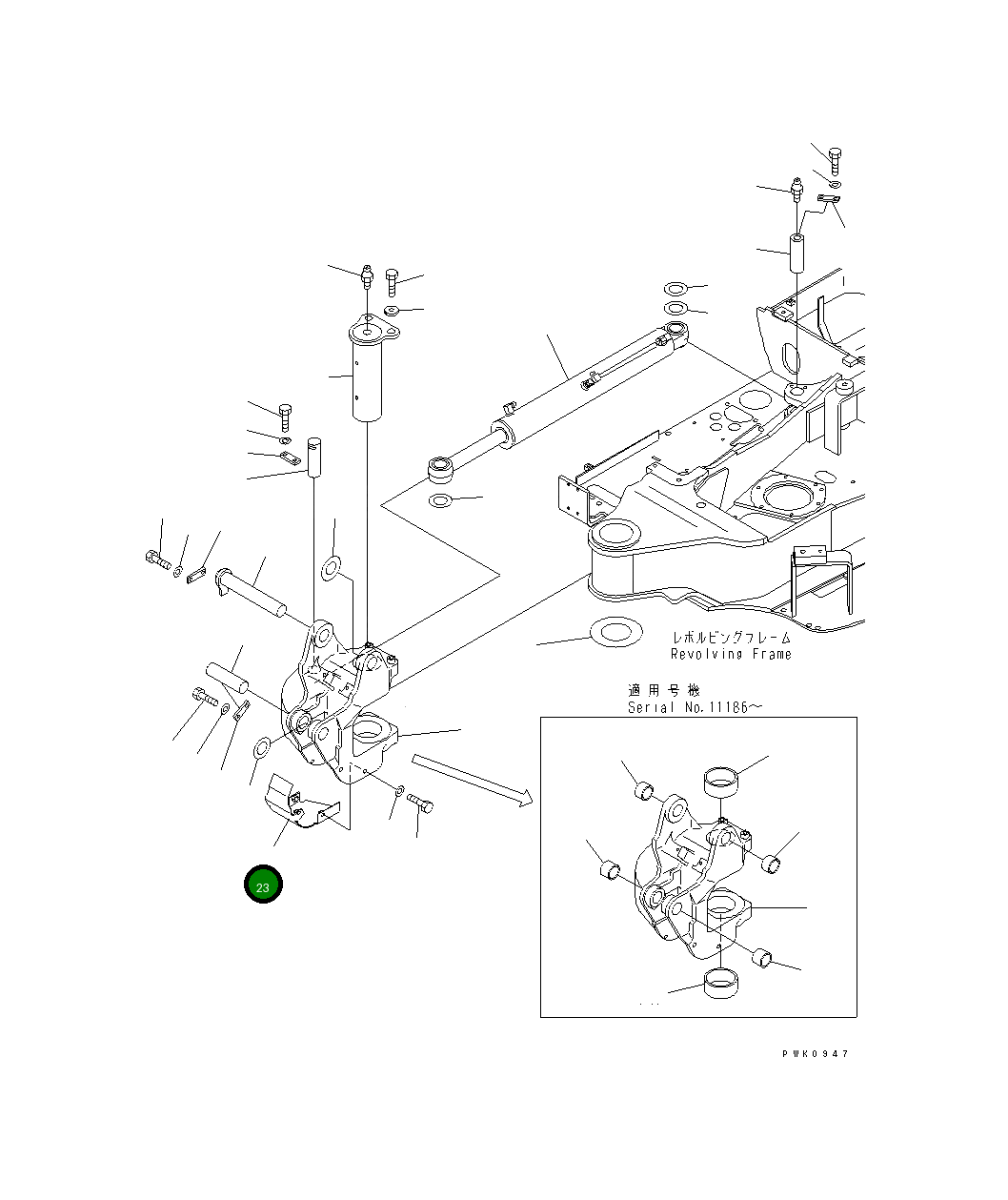 レボルビングフレーム
Revolving Frame

適用号機
Serial No.11186～

23

PWK0947