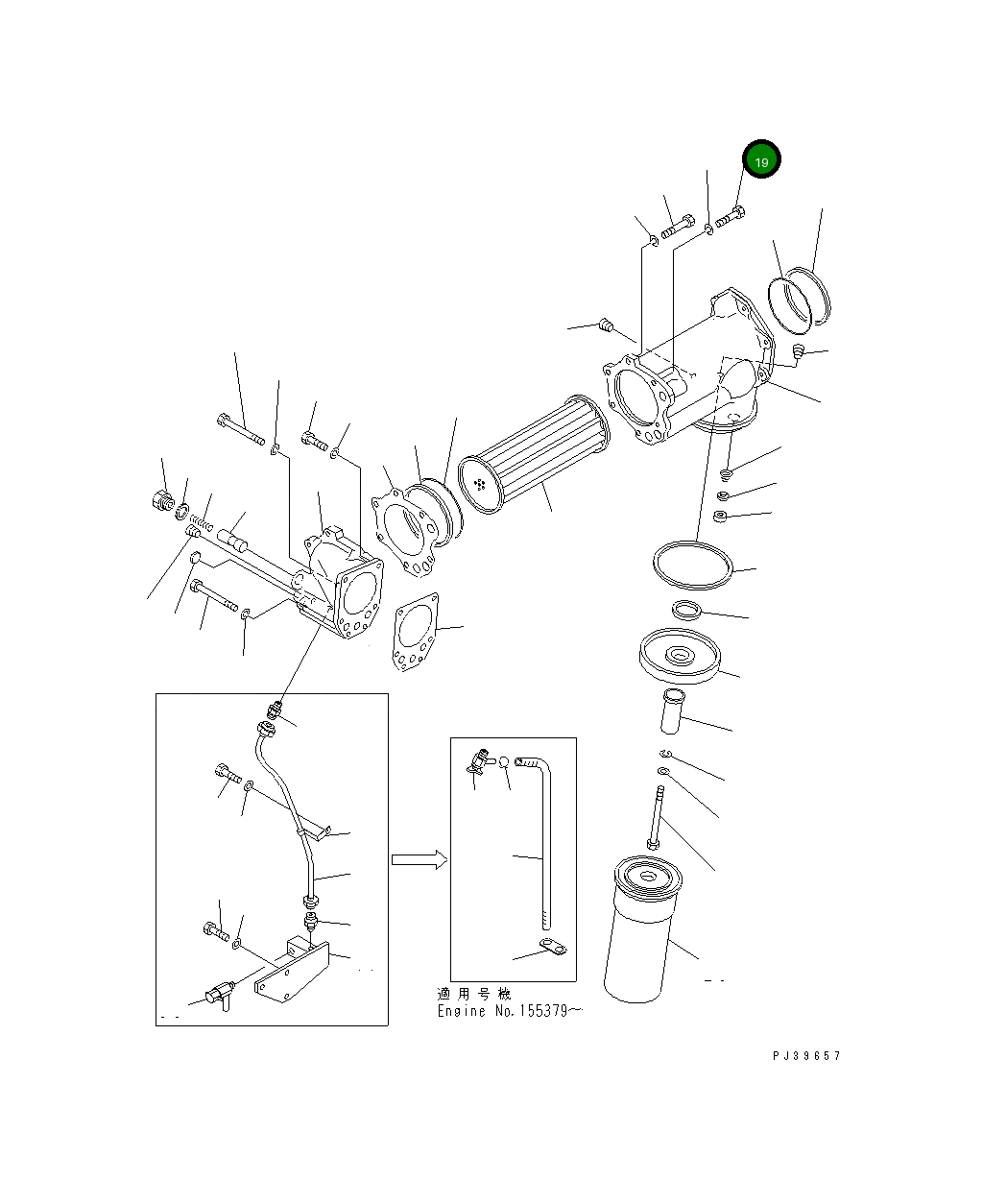 19

適用号機
Engine No.155379~

PJ39657