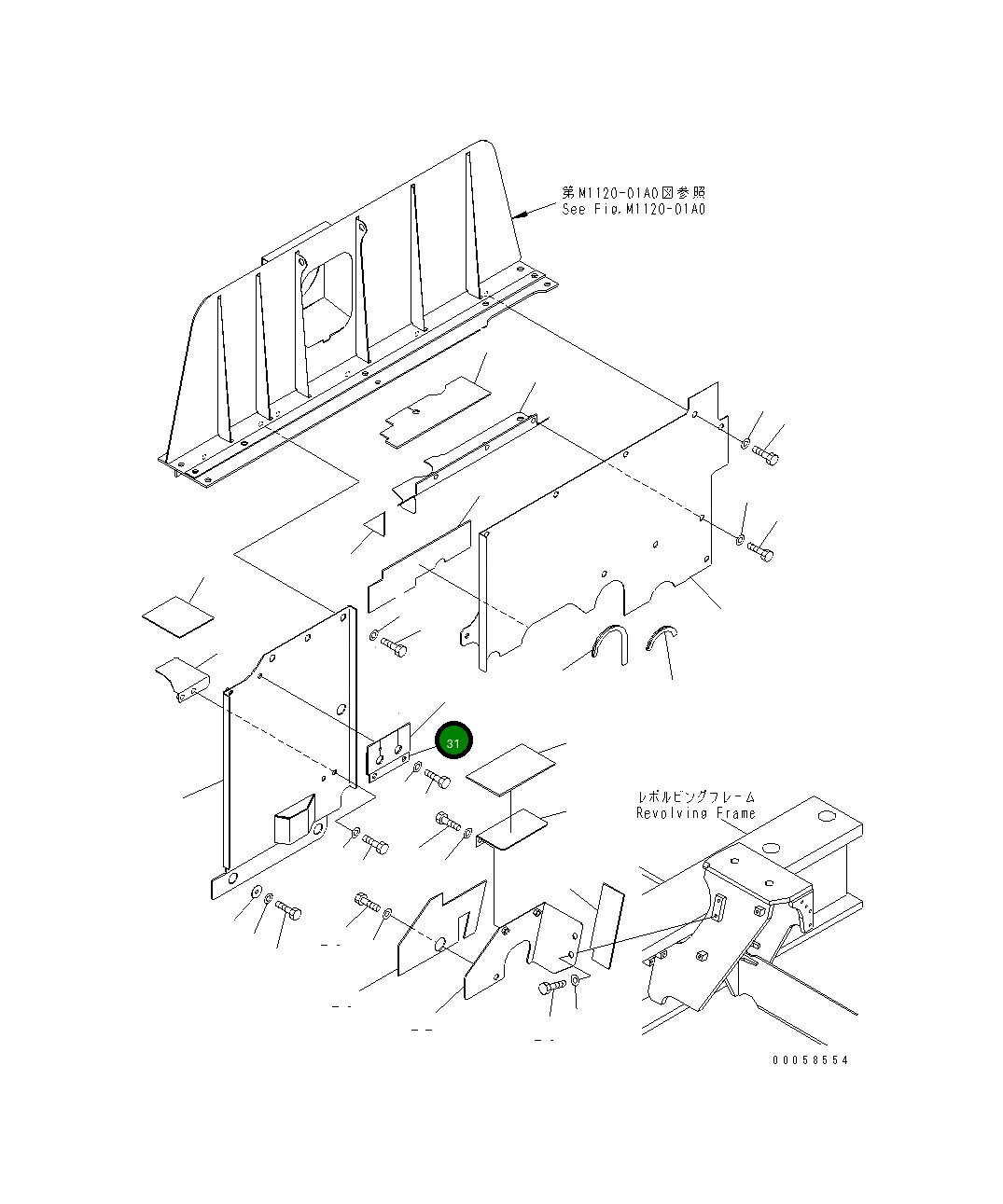 第M1120-01A0図参照
See Fig.M1120-01A0

31

レボルビングフレーム
Revolving Frame

00058554