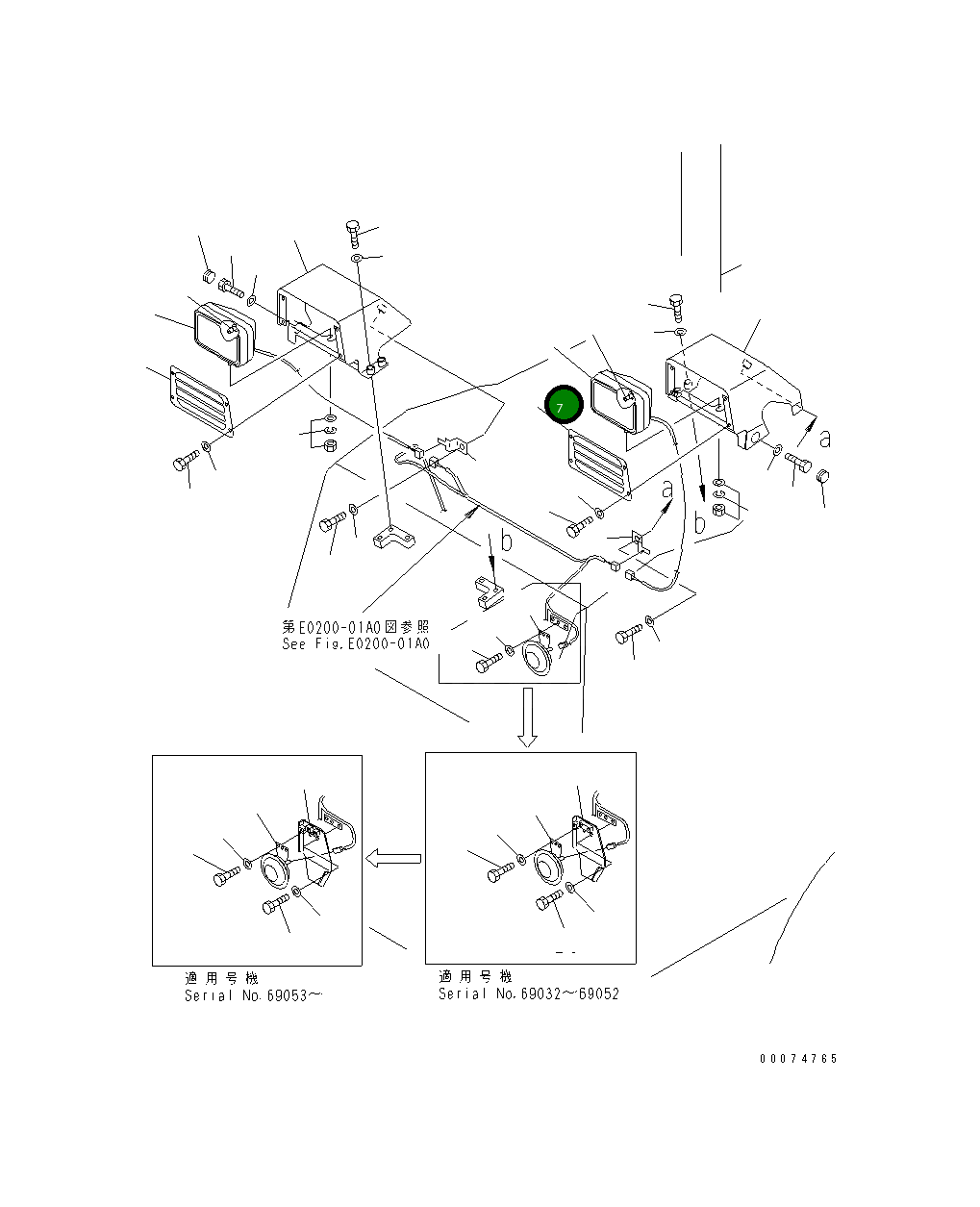 7

a

a

b

b

第E0200-01A0図参照
See Fig.E0200-01A0

適用号機
Serial No.69053～

適用号機
Serial No.69032～69052

00074765