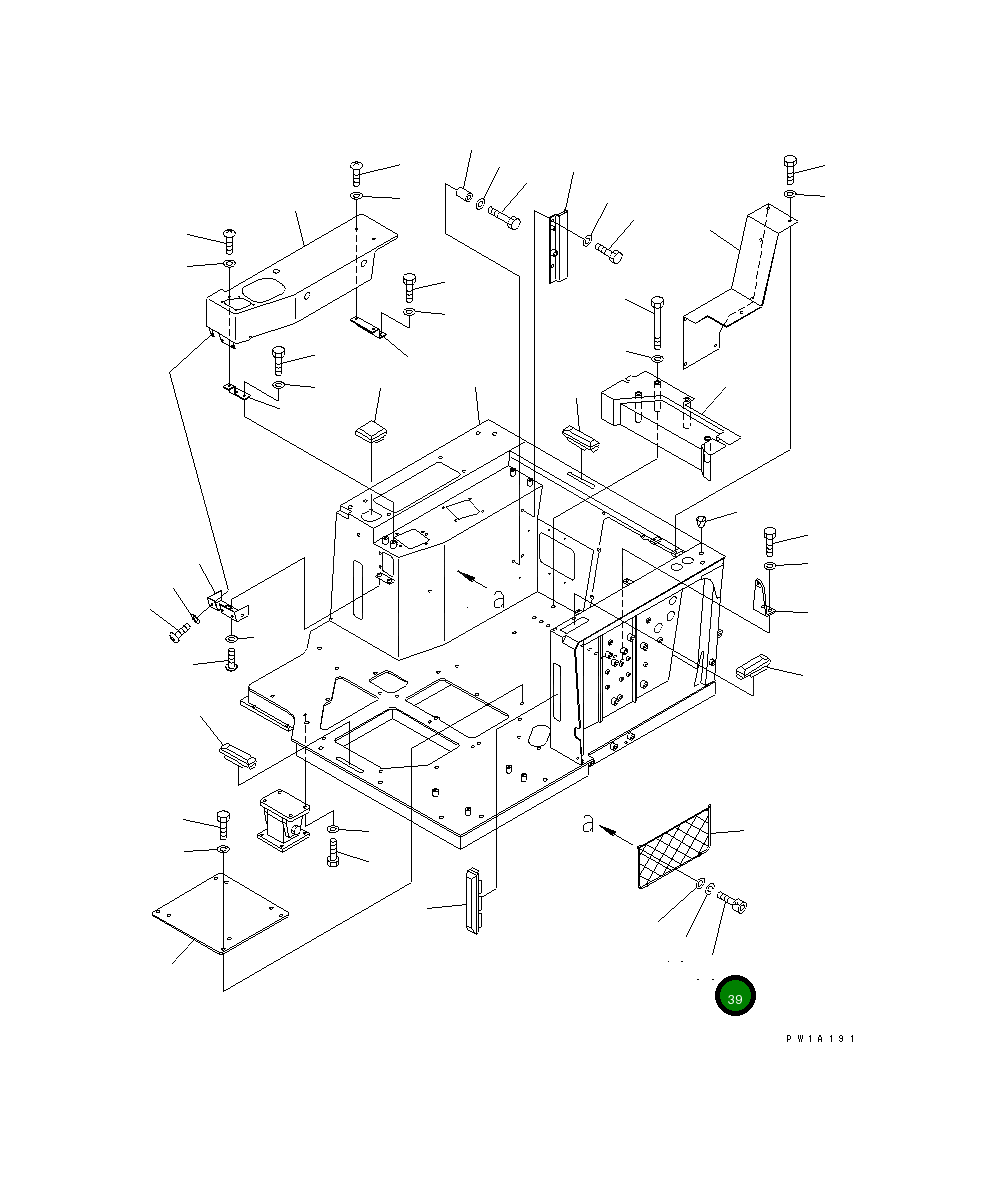 a
a
39
PW1A191