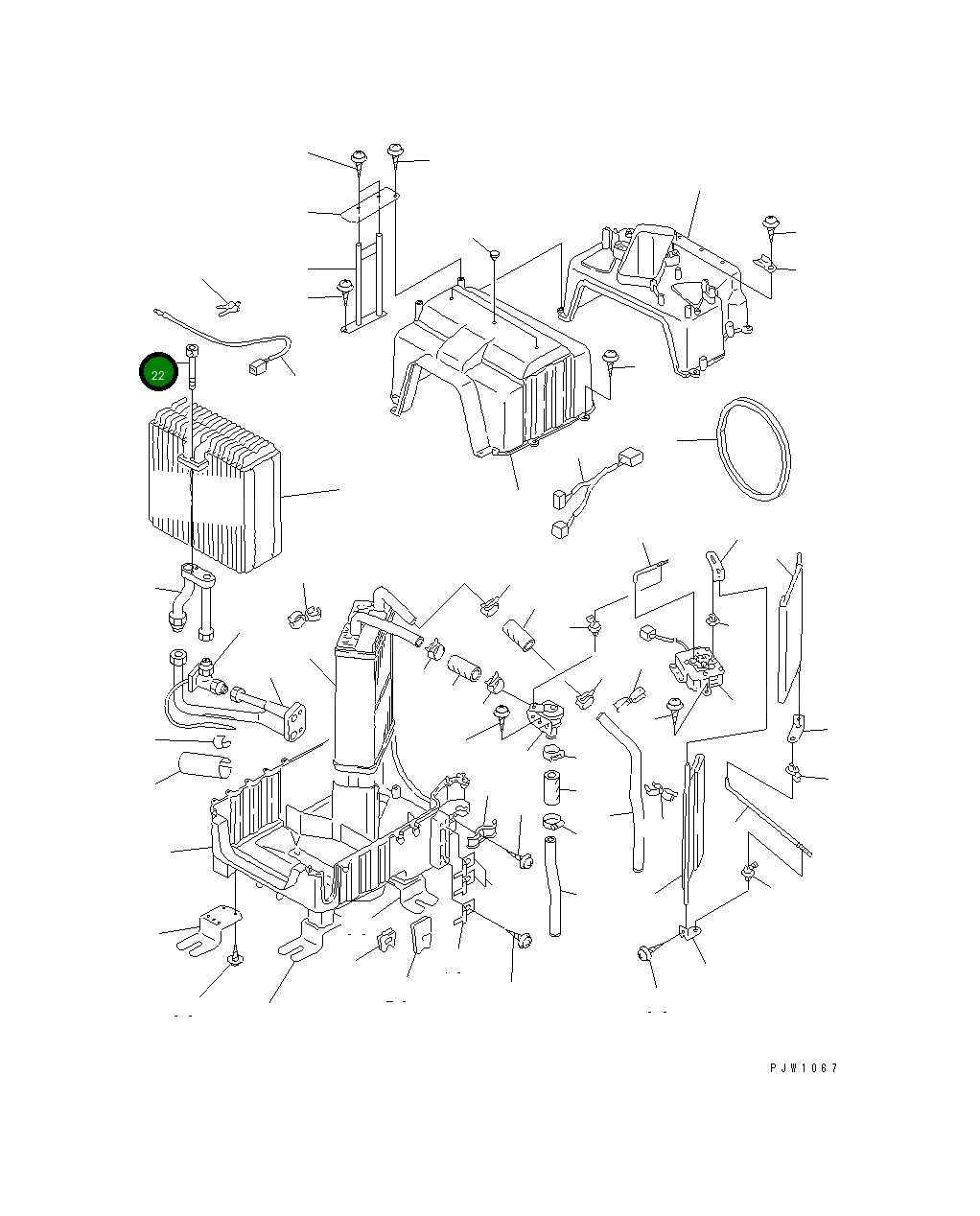 22

PJW1067