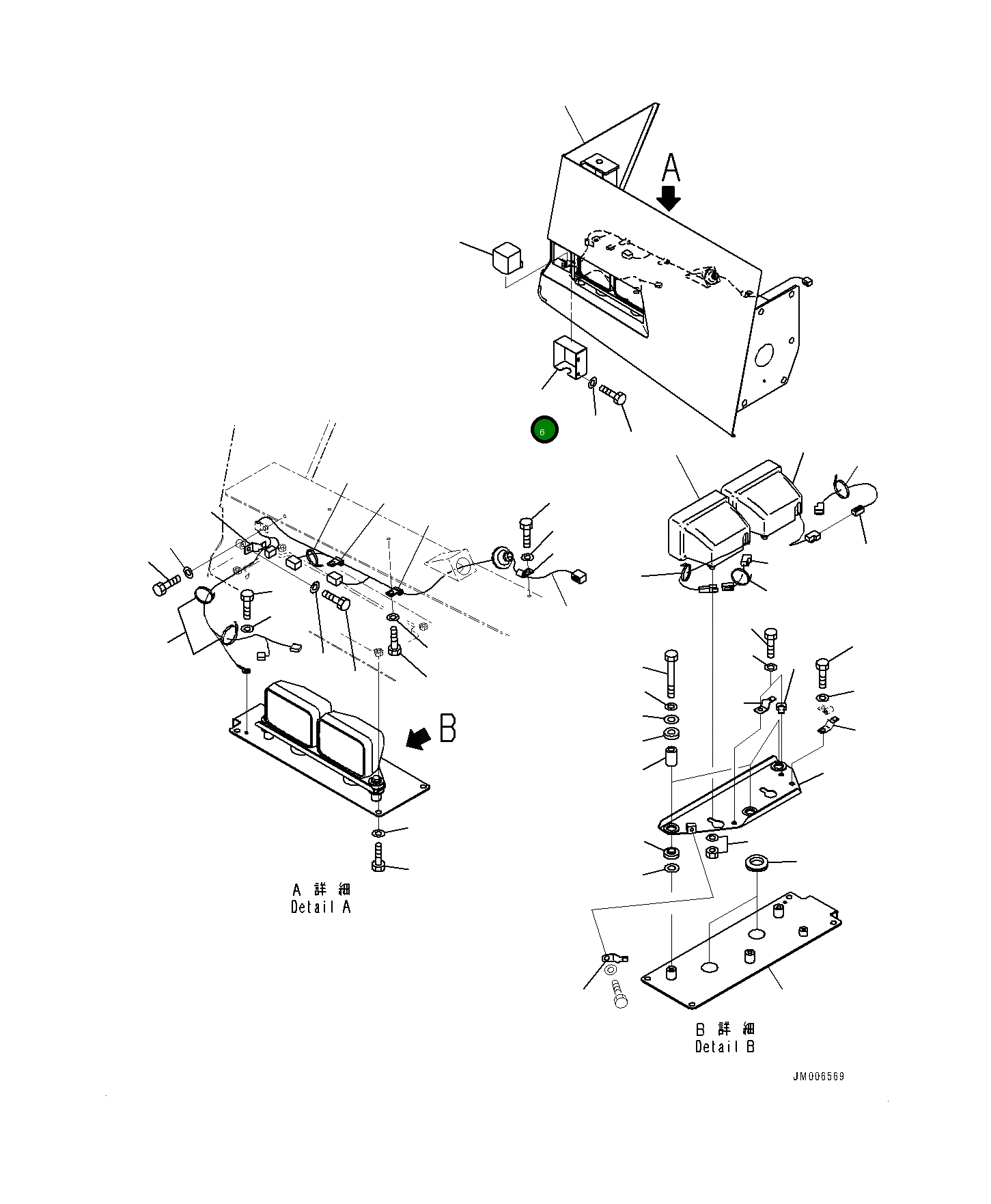 A

6

B

A 詳 細
Detail A

B 詳 細
Detail B

JM006569