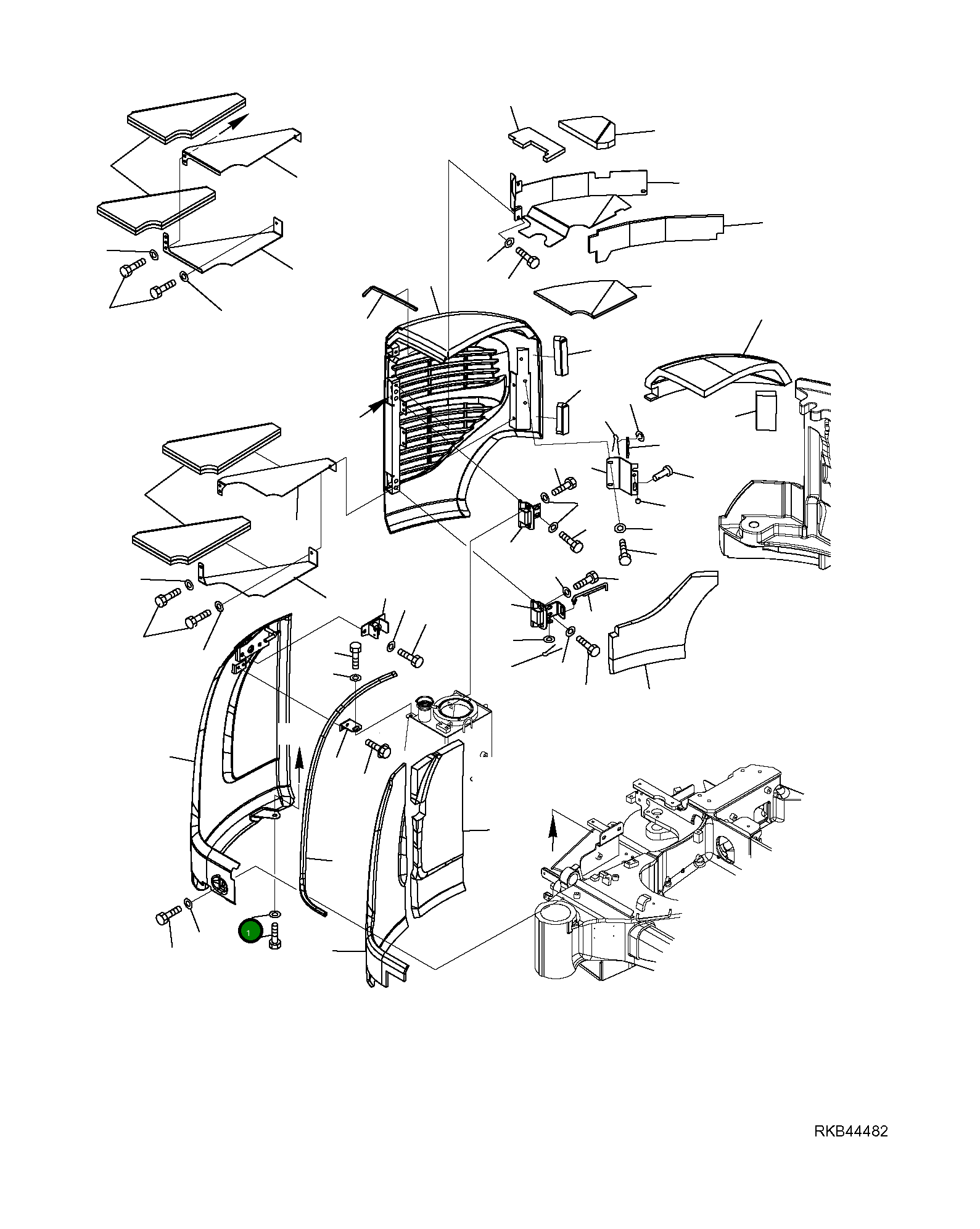 1

RKB44482