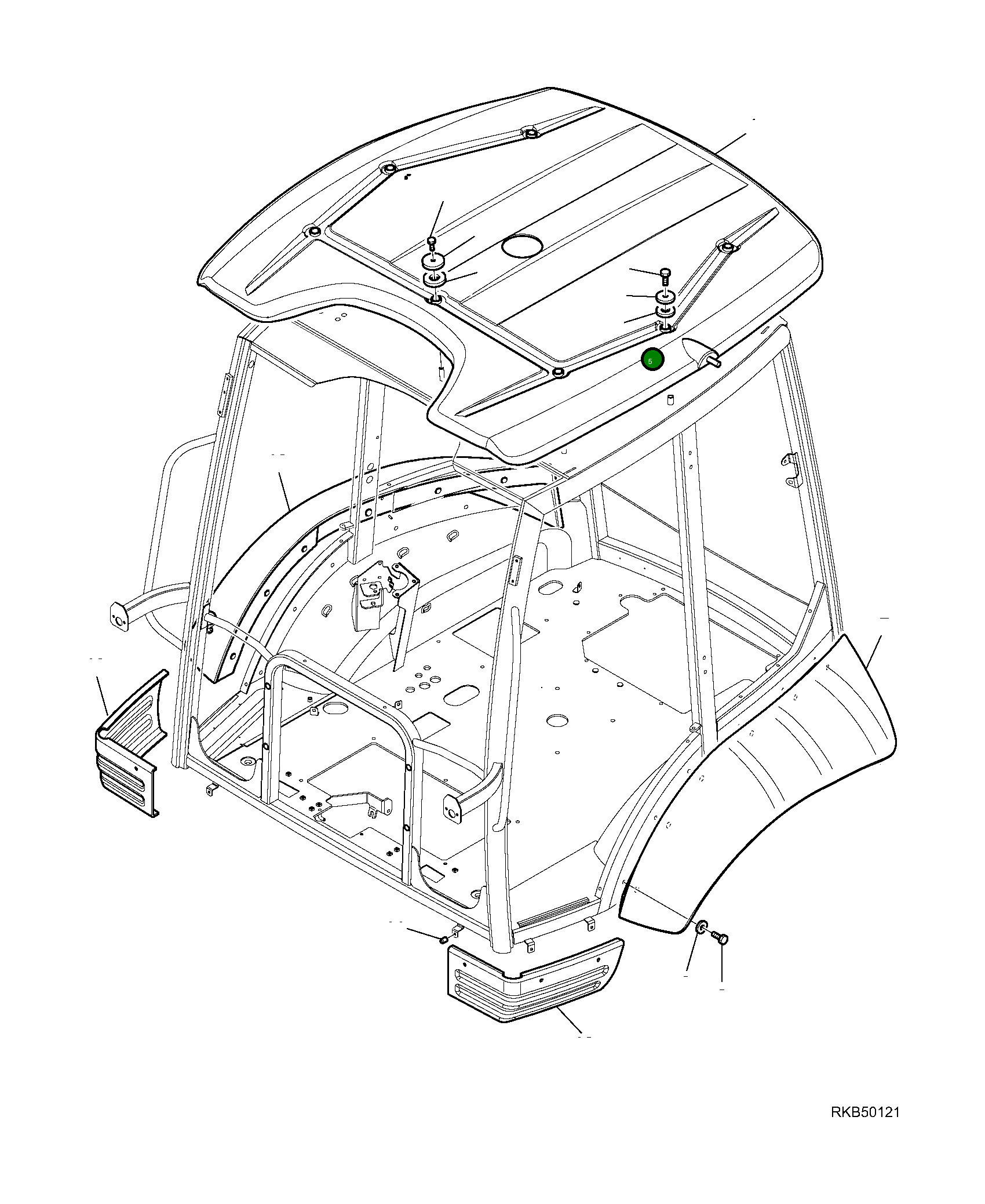 5

RKB50121