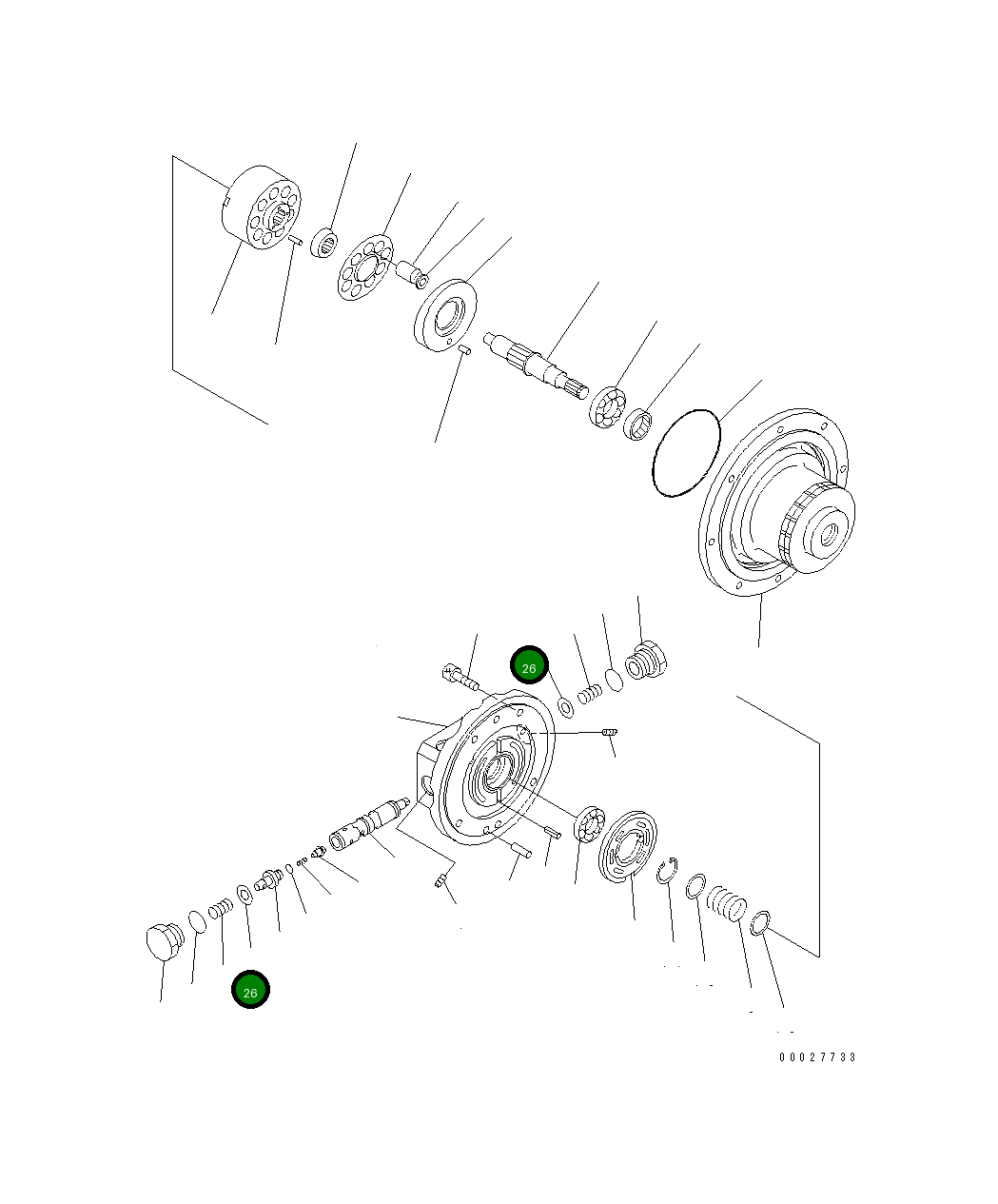 26

26

00027733